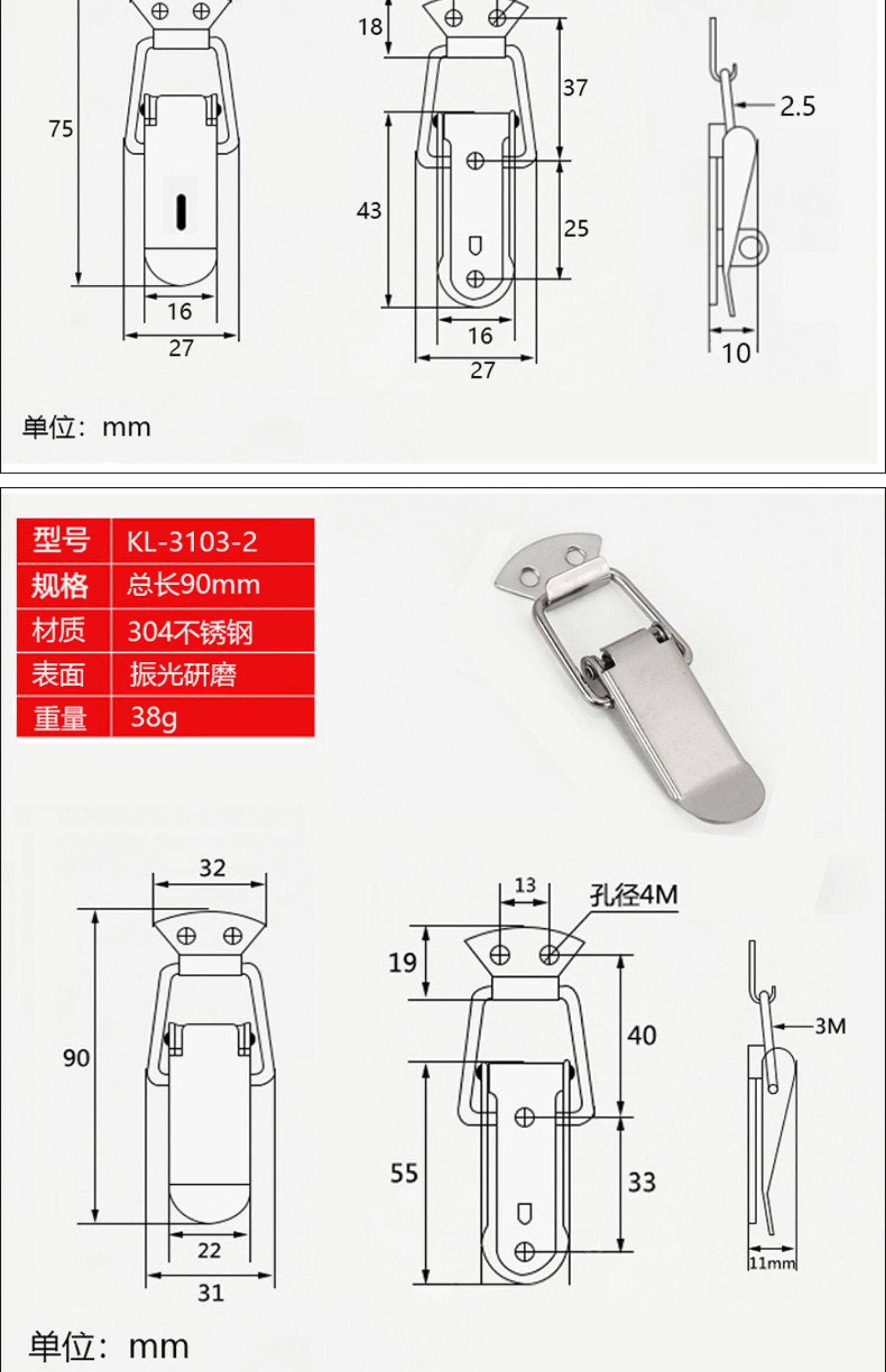 75
16
27
18
37
43
25
16
27
2.5
10
单位：mm

| 型号 | KL-3103-2 |
|---|---|
| 规格 | 总长90mm |
| 材质 | 304不锈钢 |
| 表面 | 振光研磨 |
| 重量 | 38g |

32
90
22
31
13
孔径4M
19
40
55
33
3M
11mm
单位：mm