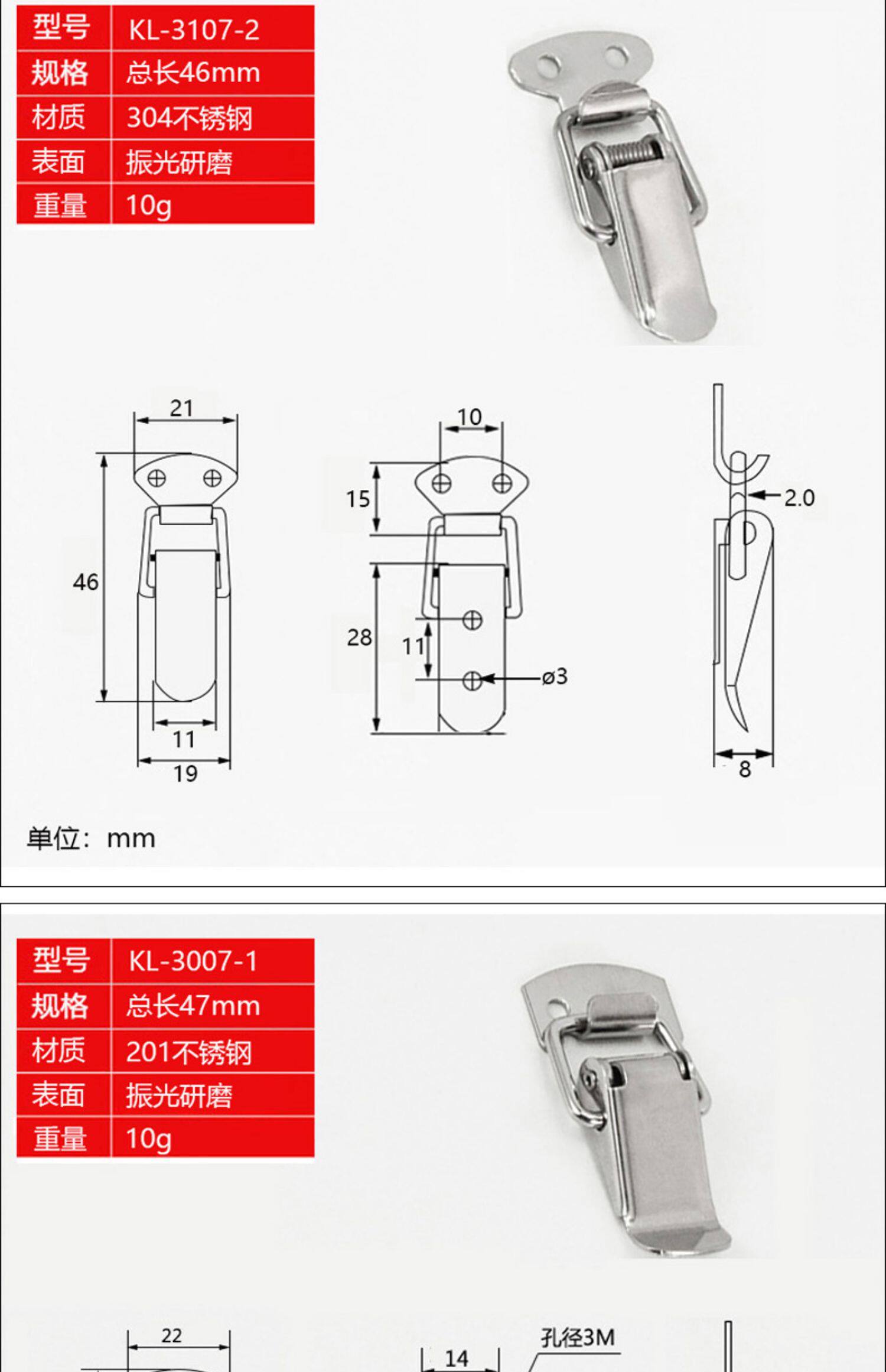 | 型号 | KL-3107-2 |
|---|---|
| 规格 | 总长46mm |
| 材质 | 304不锈钢 |
| 表面 | 振光研磨 |
| 重量 | 10g |

21
46
11
19
10
15
28
11
ø3
2.0
8

单位：mm

| 型号 | KL-3007-1 |
|---|---|
| 规格 | 总长47mm |
| 材质 | 201不锈钢 |
| 表面 | 振光研磨 |
| 重量 | 10g |

22
14
孔径3M