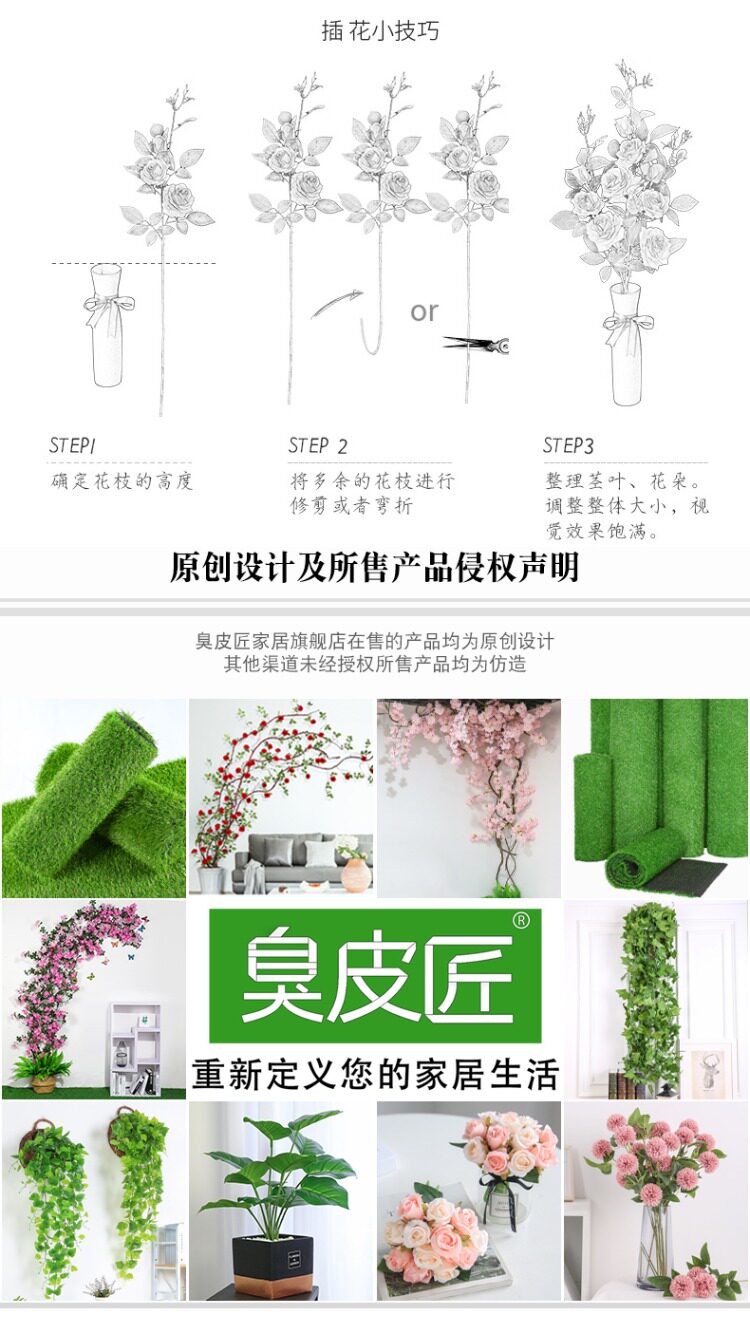 插花小技巧

or

STEP1
确定花枝的高度

STEP 2
将多余的花枝进行修剪或者弯折

STEP3
整理茎叶、花朵。调整整体大小，视觉效果饱满。

原创设计及所售产品侵权声明

臭皮匠家居旗舰店在售的产品均为原创设计
其他渠道未经授权所售产品均为仿造

臭皮匠®

重新定义您的家居生活