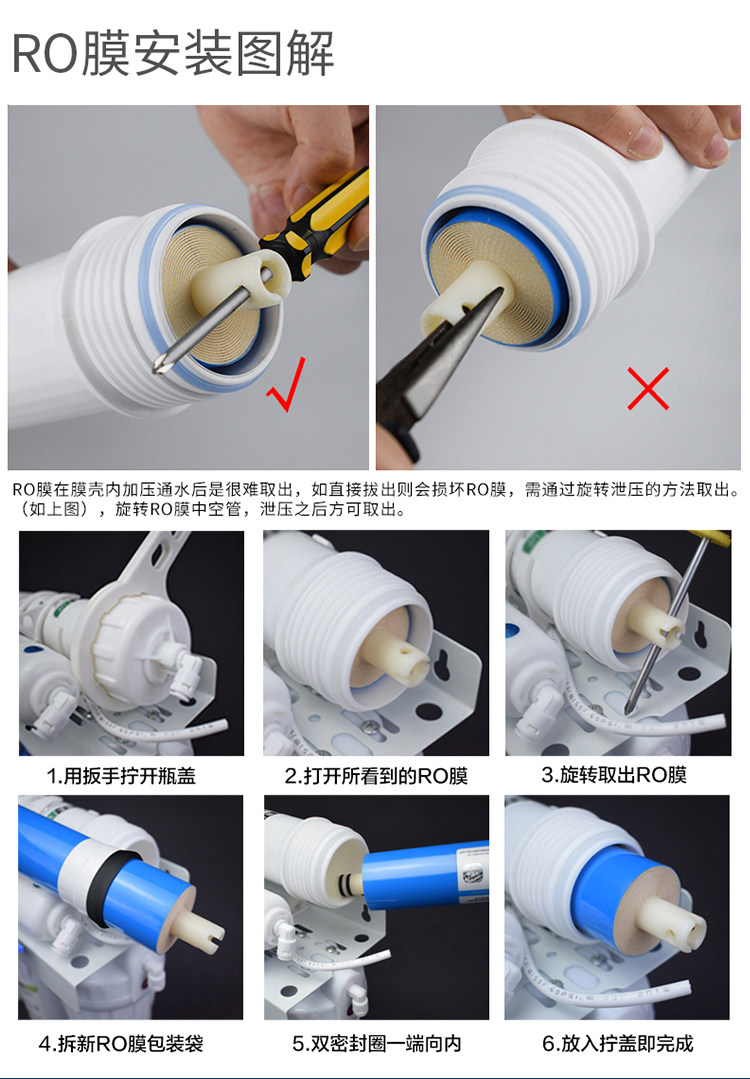 RO膜安装图解

RO膜在膜壳内加压通水后是很难取出，如直接拔出则会损坏RO膜，需通过旋转泄压的方法取出。（如上图），旋转RO膜中空管，泄压之后方可取出。

1.用扳手拧开瓶盖

2.打开所看到的RO膜

3.旋转取出RO膜

4.拆新RO膜包装袋

5.双密封圈一端向内

6.放入拧盖即完成