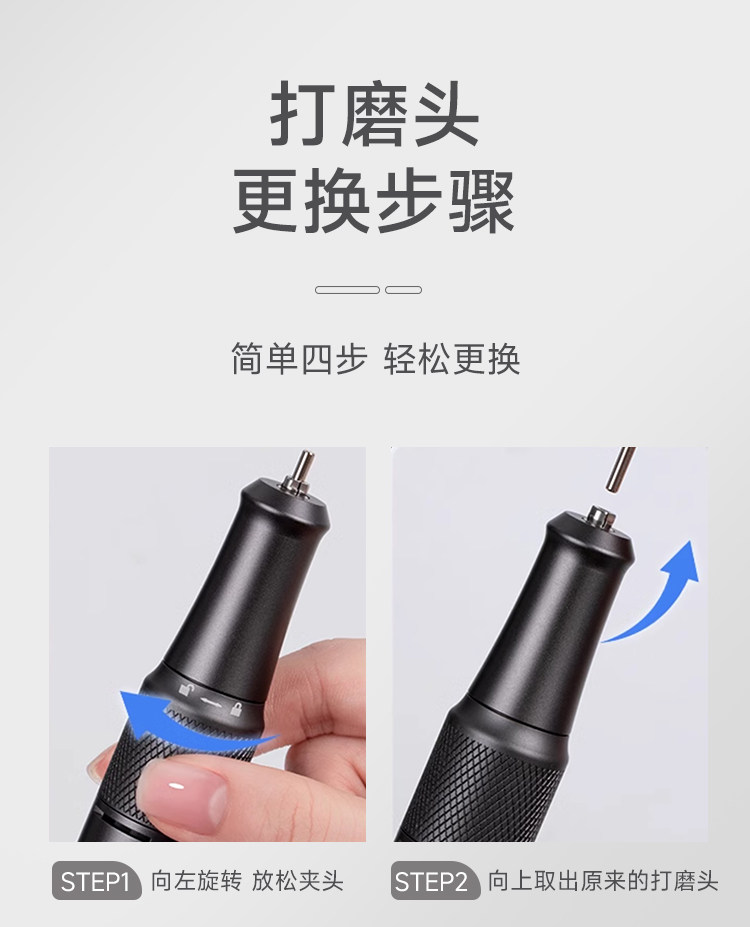 打磨头
更换步骤

简单四步 轻松更换

STEP1 向左旋转 放松夹头

STEP2 向上取出原来的打磨头