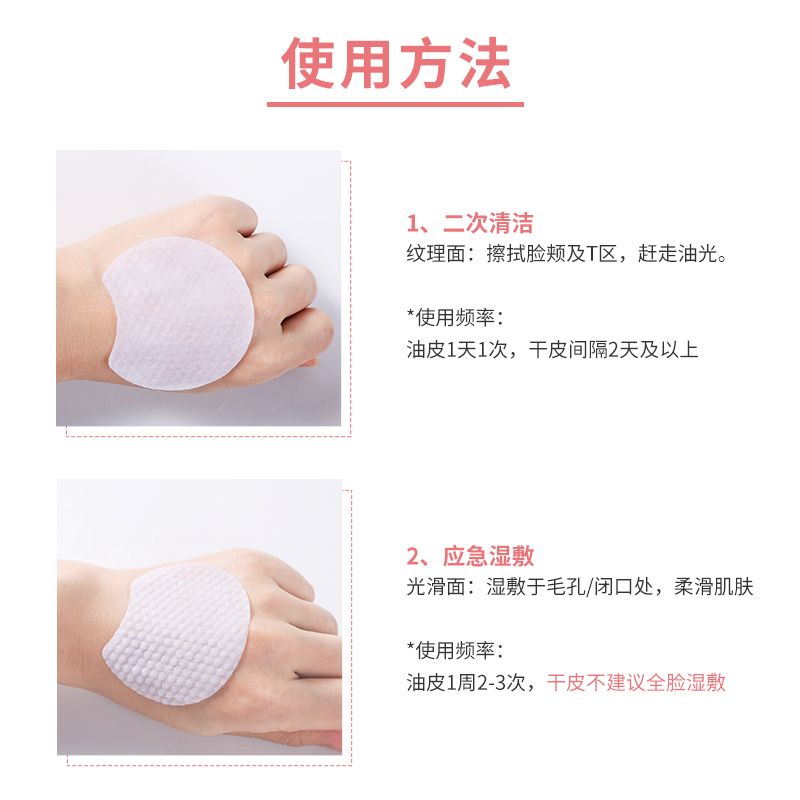 使用方法

1、二次清洁
纹理面：擦拭脸颊及T区，赶走油光。

*使用频率：
油皮1天1次，干皮间隔2天及以上

2、应急湿敷
光滑面：湿敷于毛孔/闭口处，柔滑肌肤

*使用频率：
油皮1周2-3次，干皮不建议全脸湿敷