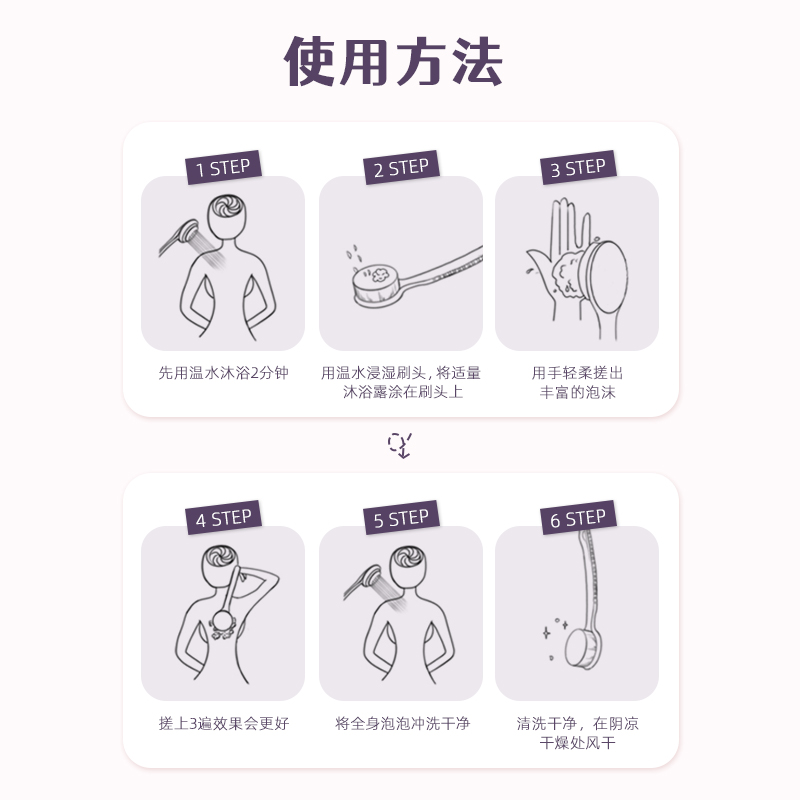 使用方法

1 STEP

先用温水沐浴2分钟

2 STEP

用温水浸湿刷头，将适量沐浴露涂在刷头上

3 STEP

用手轻柔搓出丰富的泡沫

4 STEP

搓上3遍效果会更好

5 STEP

将全身泡泡冲洗干净

6 STEP

清洗干净，在阴凉干燥处风干