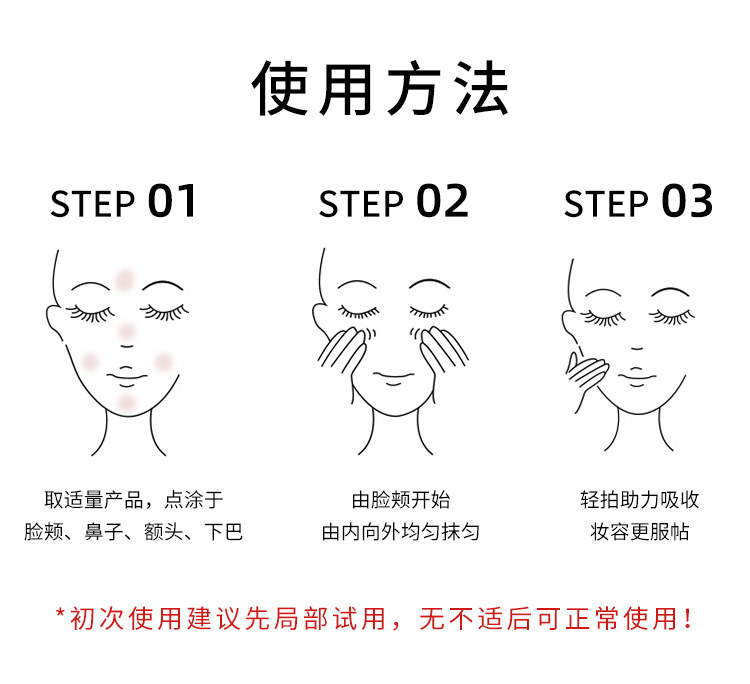 使用方法

STEP 01

取适量产品，点涂于
脸颊、鼻子、额头、下巴

STEP 02

由脸颊开始
由内向外均匀抹匀

STEP 03

轻拍助力吸收
妆容更服帖

*初次使用建议先局部试用，无不适后可正常使用！