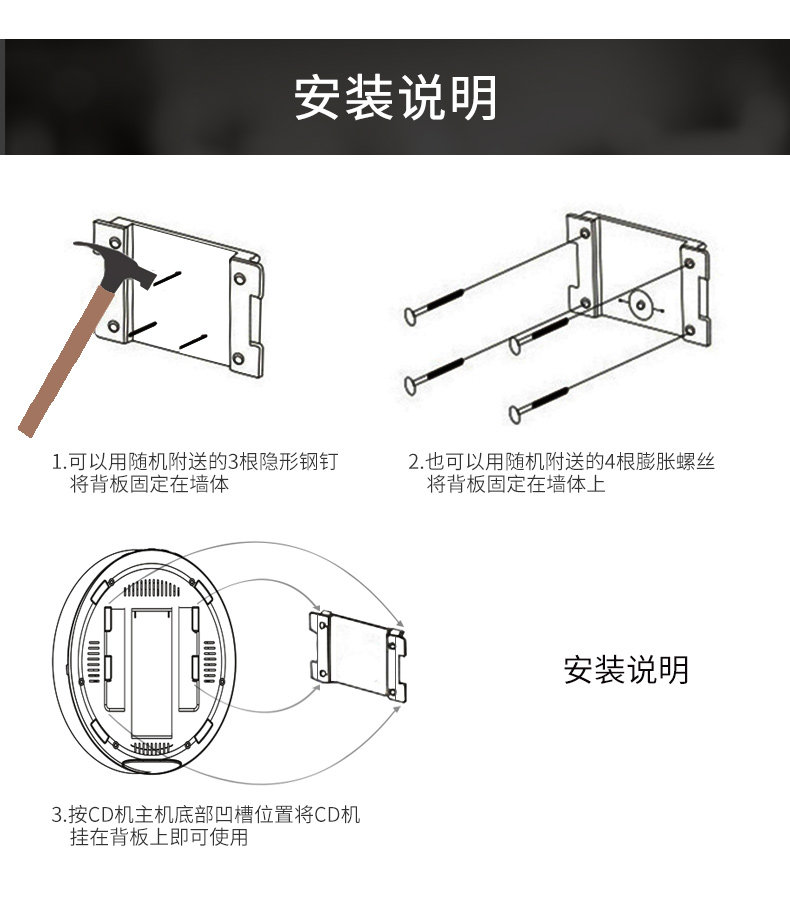 安装说明

1.可以用随机附送的3根隐形钢钉将背板固定在墙体

2.也可以用随机附送的4根膨胀螺丝将背板固定在墙体上

安装说明

3.按CD机主机底部凹槽位置将CD机挂在背板上即可使用