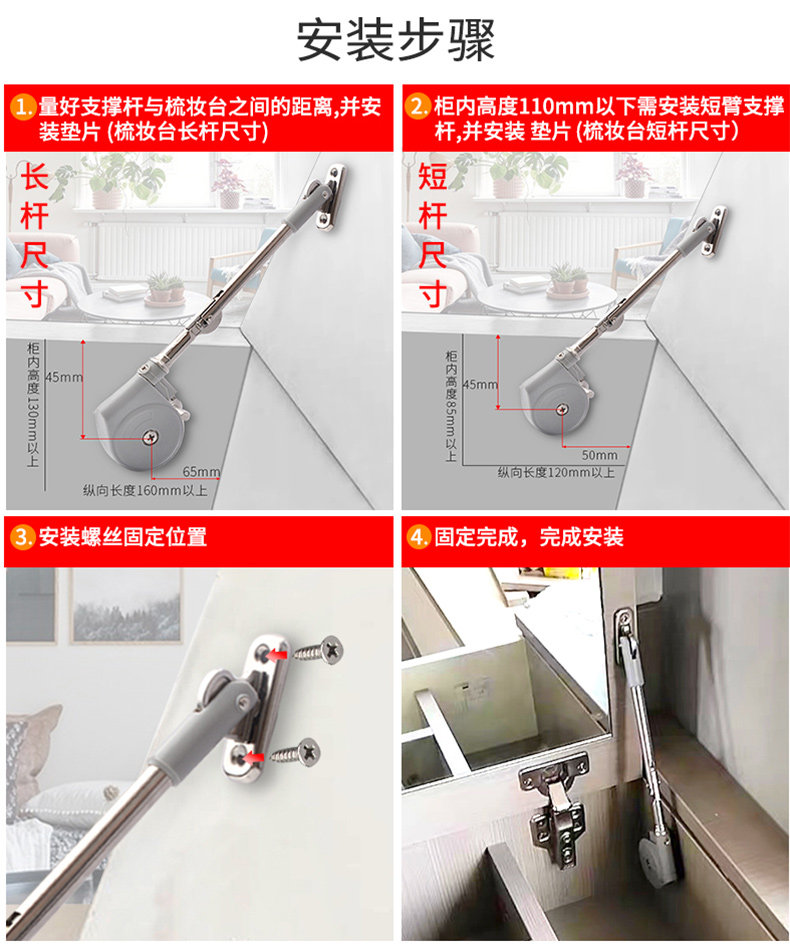 安装步骤

1. 量好支撑杆与梳妆台之间的距离,并安装垫片 (梳妆台长杆尺寸)

长杆尺寸

柜内高度130mm以上

45mm

65mm

纵向长度160mm以上

2. 柜内高度110mm以下需安装短臂支撑杆,并安装 垫片 (梳妆台短杆尺寸)

短杆尺寸

柜内高度85mm以上

45mm

50mm

纵向长度120mm以上

3. 安装螺丝固定位置

4. 固定完成，完成安装