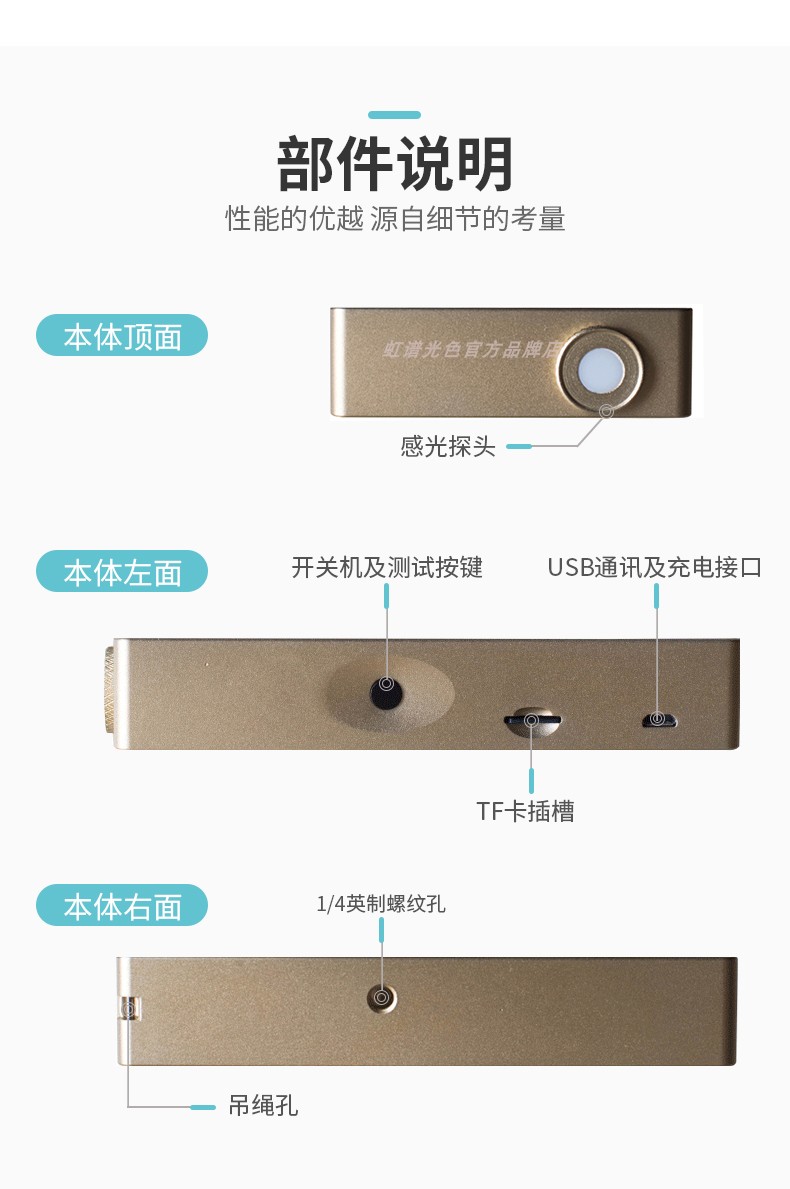 部件说明
性能的优越 源自细节的考量

本体顶面
虹谱光色官方品牌店
感光探头

本体左面
开关机及测试按键
USB通讯及充电接口
TF卡插槽

本体右面
1/4英制螺纹孔
吊绳孔