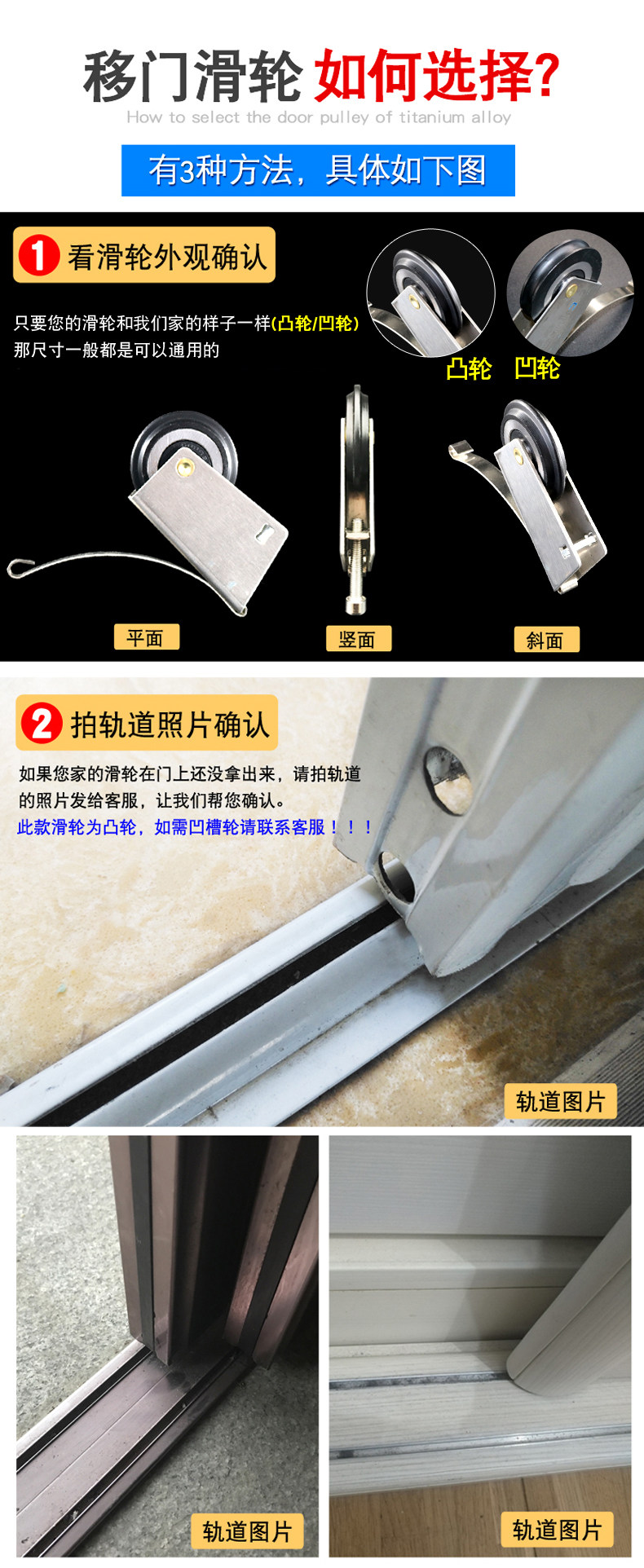 移门滑轮 如何选择?
How to select the door pulley of titanium alloy

有3种方法，具体如下图

1 看滑轮外观确认

只要您的滑轮和我们家的样子一样(凸轮/凹轮)
那尺寸一般都是可以通用的

凸轮 凹轮

平面

竖面

斜面

2 拍轨道照片确认

如果您家的滑轮在门上还没拿出来，请拍轨道的照片发给客服，让我们帮您确认。
此款滑轮为凸轮，如需凹槽轮请联系客服！！！

轨道图片

轨道图片

轨道图片