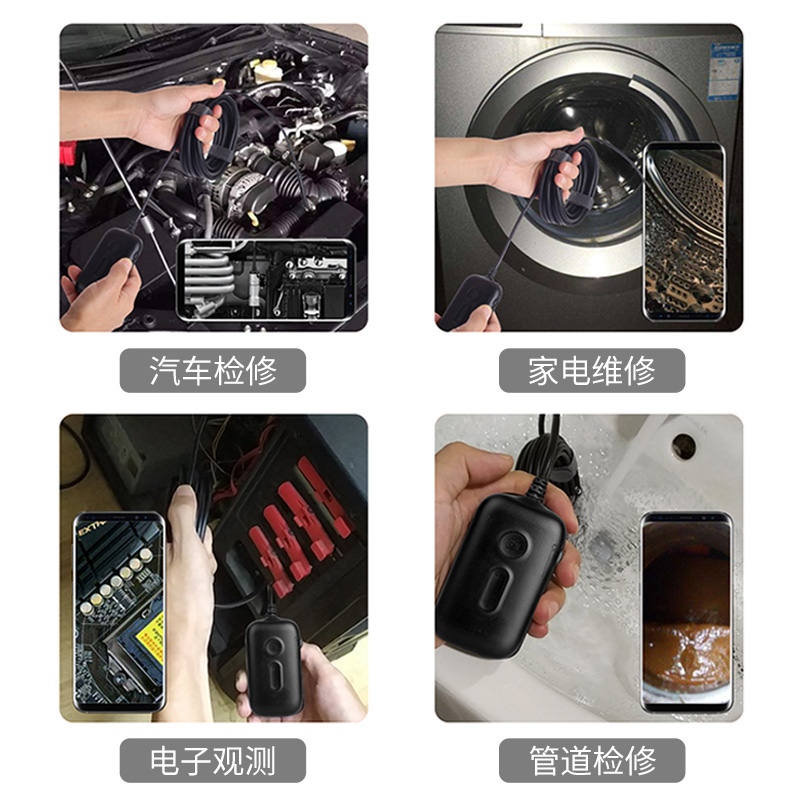 汽车检修

家电维修

电子观测

管道检修