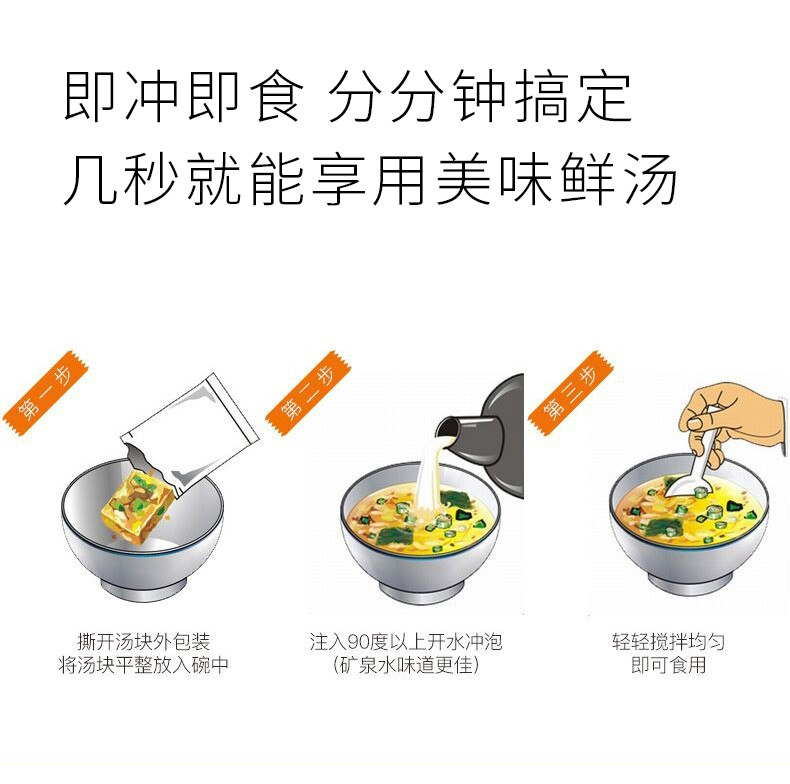 即冲即食 分分钟搞定
几秒就能享用美味鲜汤

第一步

撕开汤块外包装
将汤块平整放入碗中

第二步

注入90度以上开水冲泡
(矿泉水味道更佳)

第三步

轻轻搅拌均匀
即可食用