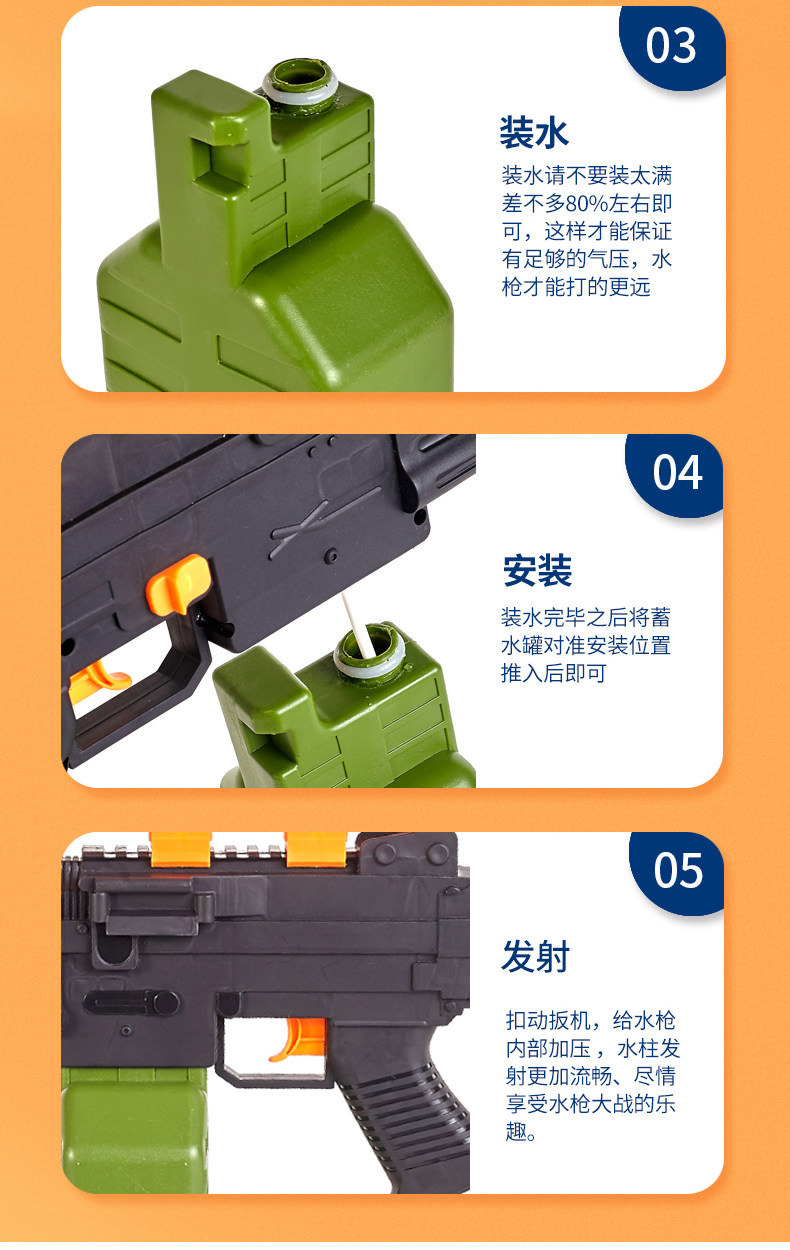 03

装水

装水请不要装太满差不多80%左右即可，这样才能保证有足够的气压，水枪才能打的更远

04

安装

装水完毕之后将蓄水罐对准安装位置推入后即可

05

发射

扣动扳机，给水枪内部加压，水柱发射更加流畅、尽情享受水枪大战的乐趣。