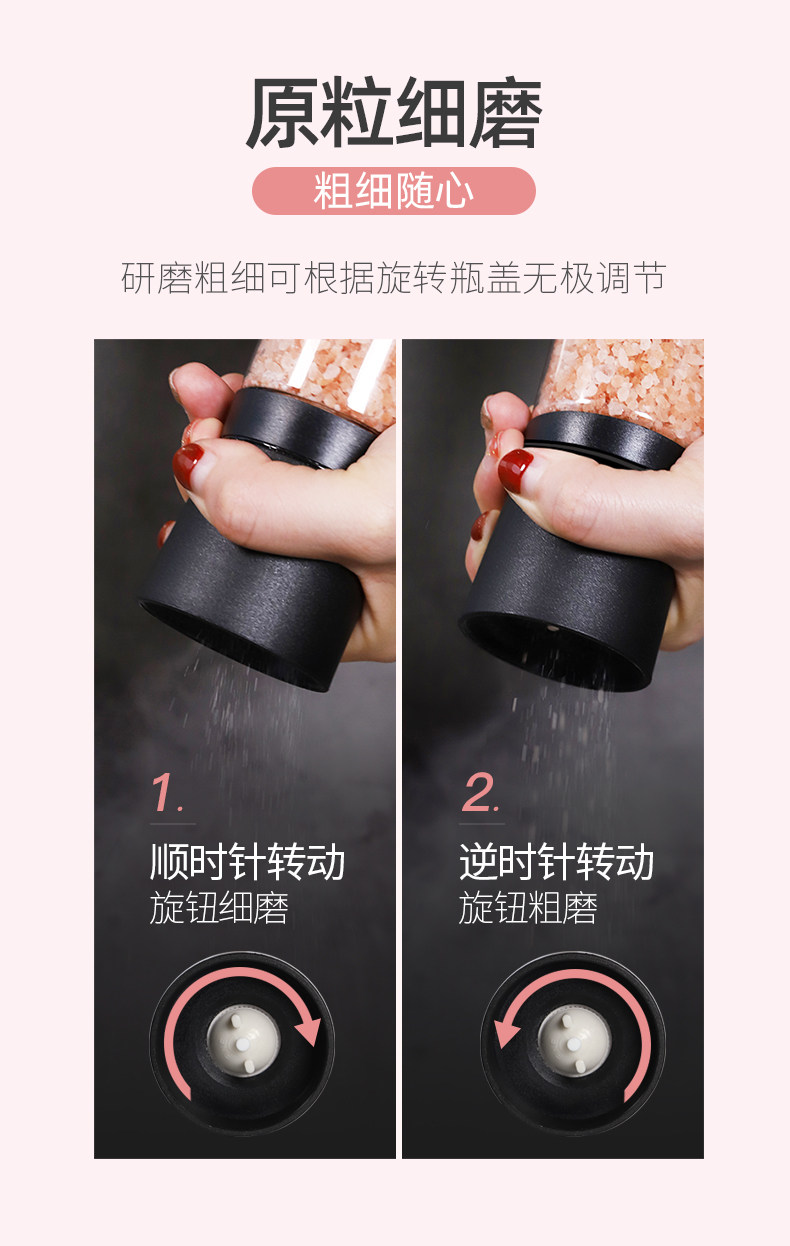 原粒细磨

粗细随心

研磨粗细可根据旋转瓶盖无极调节

1.

顺时针转动
旋钮细磨

2.

逆时针转动
旋钮粗磨