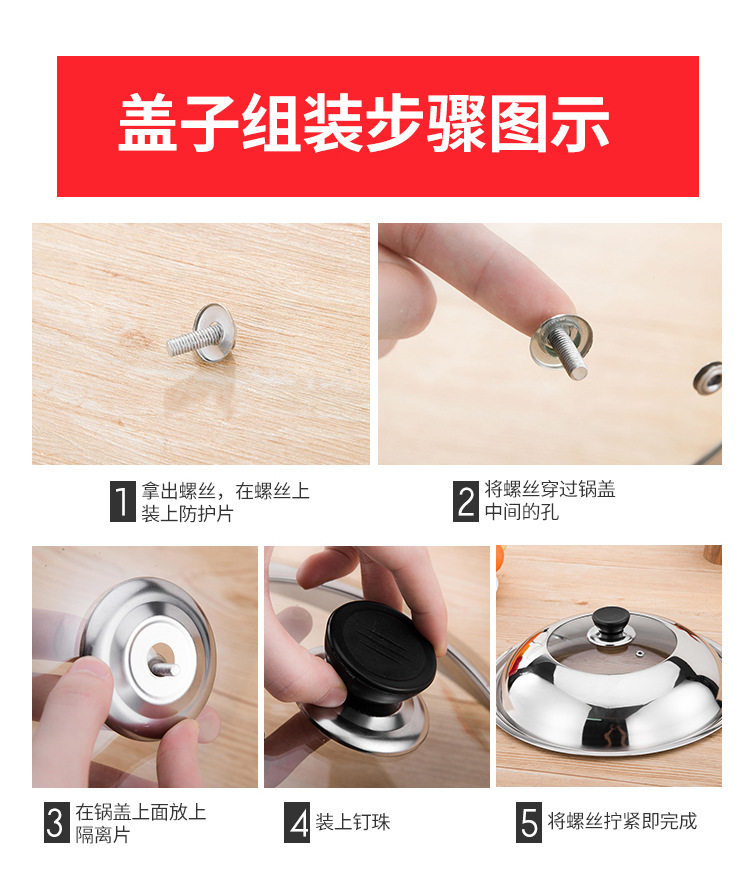 盖子组装步骤图示

1 拿出螺丝，在螺丝上装上防护片

2 将螺丝穿过锅盖中间的孔

3 在锅盖上面放上隔离片

4 装上钉珠

5 将螺丝拧紧即完成