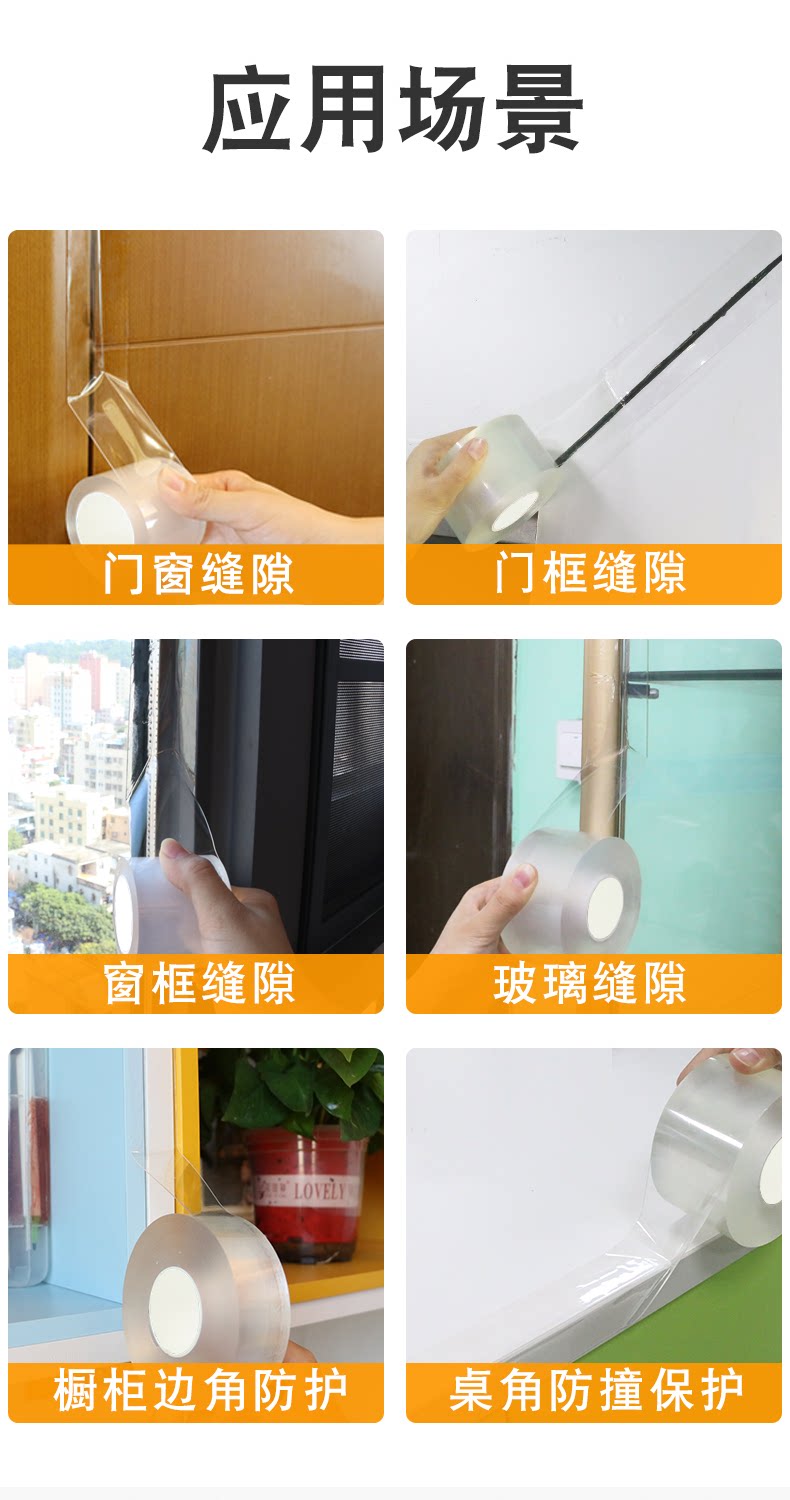 应用场景

门窗缝隙

门框缝隙

窗框缝隙

玻璃缝隙

LOVELY

橱柜边角防护

桌角防撞保护