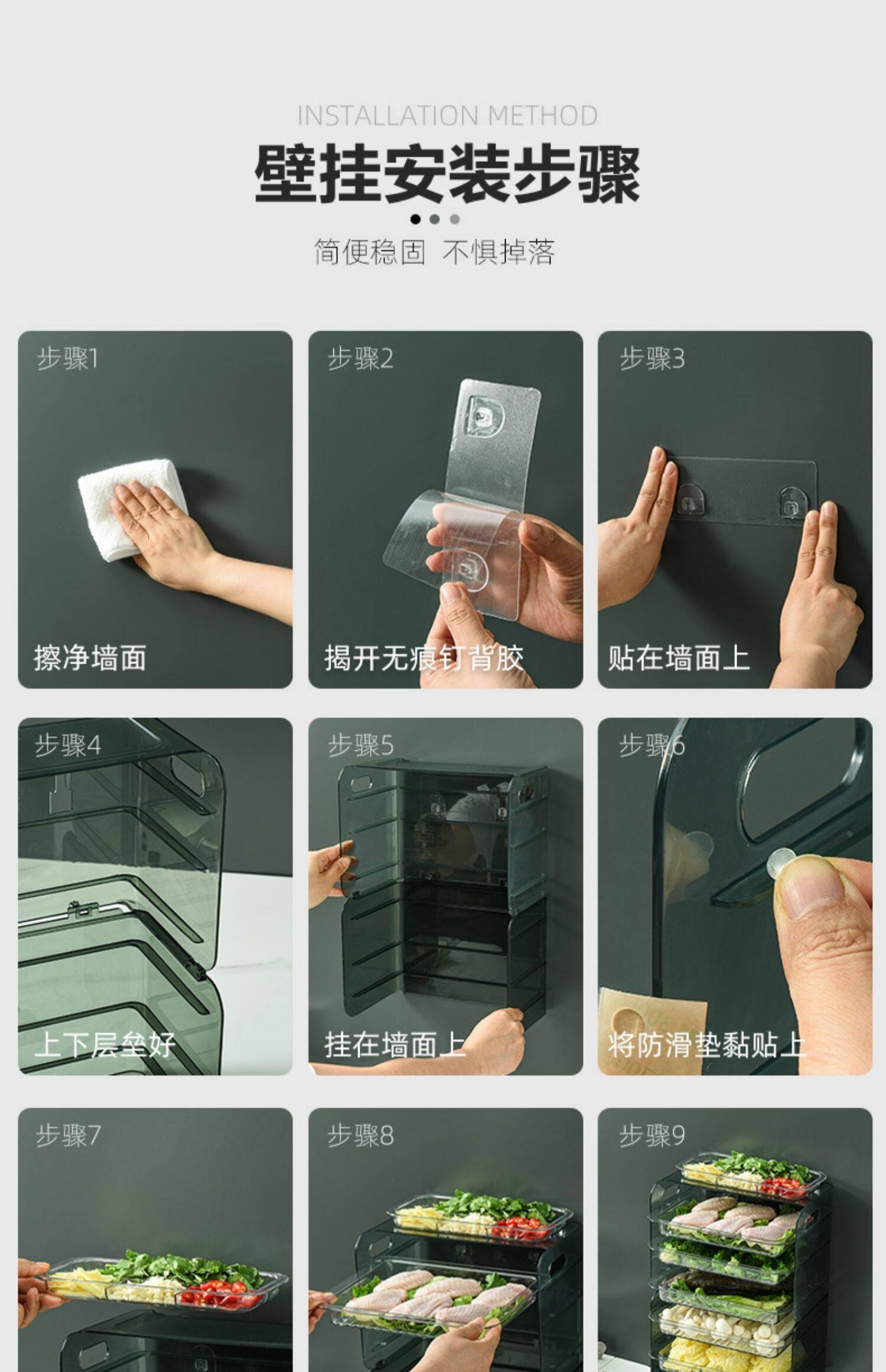 INSTALLATION METHOD

壁挂安装步骤

简便稳固 不惧掉落

步骤1

擦净墙面

步骤2

揭开无痕钉背胶

步骤3

贴在墙面上

步骤4

上下层垒好

步骤5

挂在墙面上

步骤6

将防滑垫黏贴上

步骤7

步骤8

步骤9