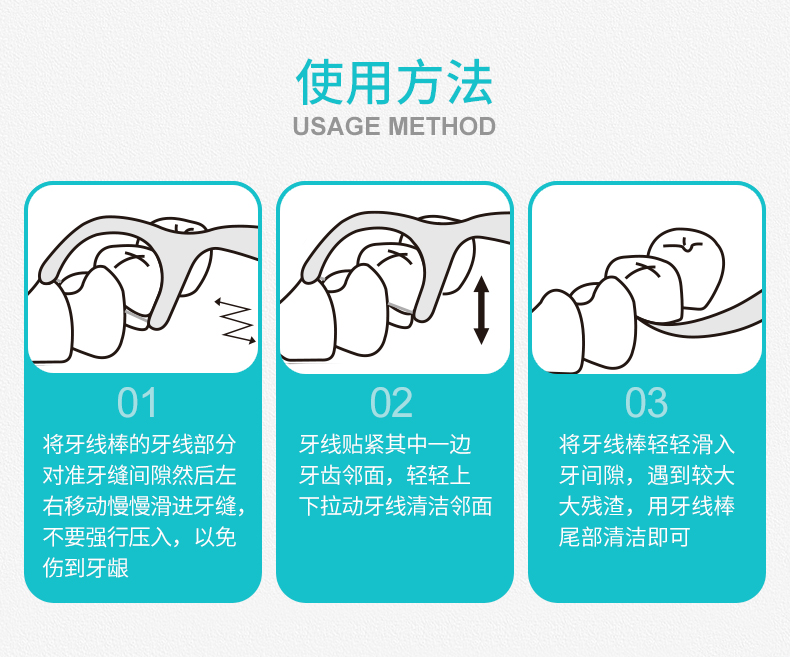 使用方法
USAGE METHOD

01
将牙线棒的牙线部分对准牙缝间隙然后左右移动慢慢滑进牙缝，不要强行压入，以免伤到牙龈

02
牙线贴紧其中一边牙齿邻面，轻轻上下拉动牙线清洁邻面

03
将牙线棒轻轻滑入牙间隙，遇到较大大残渣，用牙线棒尾部清洁即可