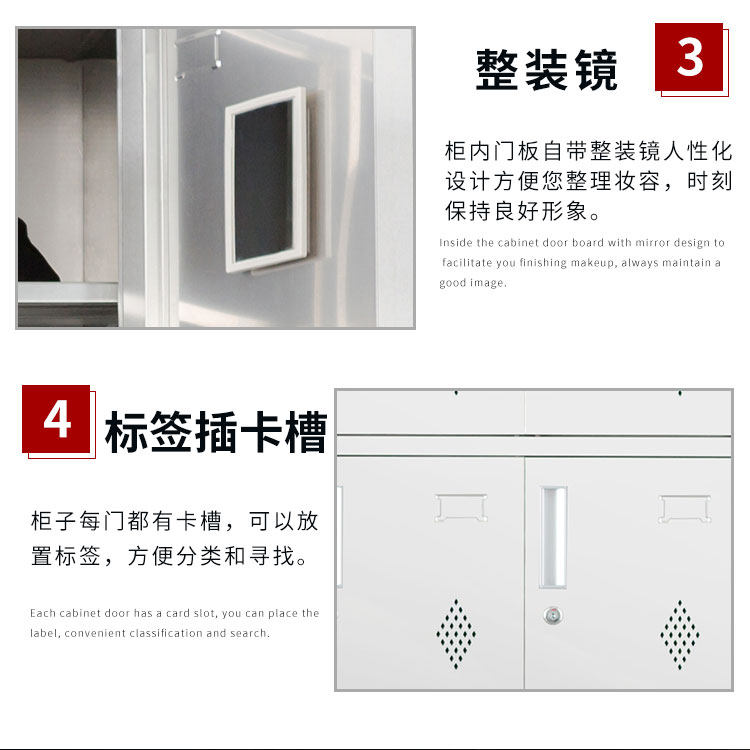 整装镜

3

柜内门板自带整装镜人性化设计方便您整理妆容，时刻保持良好形象。

Inside the cabinet door board with mirror design to facilitate you finishing makeup, always maintain a good image.

4

标签插卡槽

柜子每门都有卡槽，可以放置标签，方便分类和寻找。

Each cabinet door has a card slot, you can place the label, convenient classification and search.