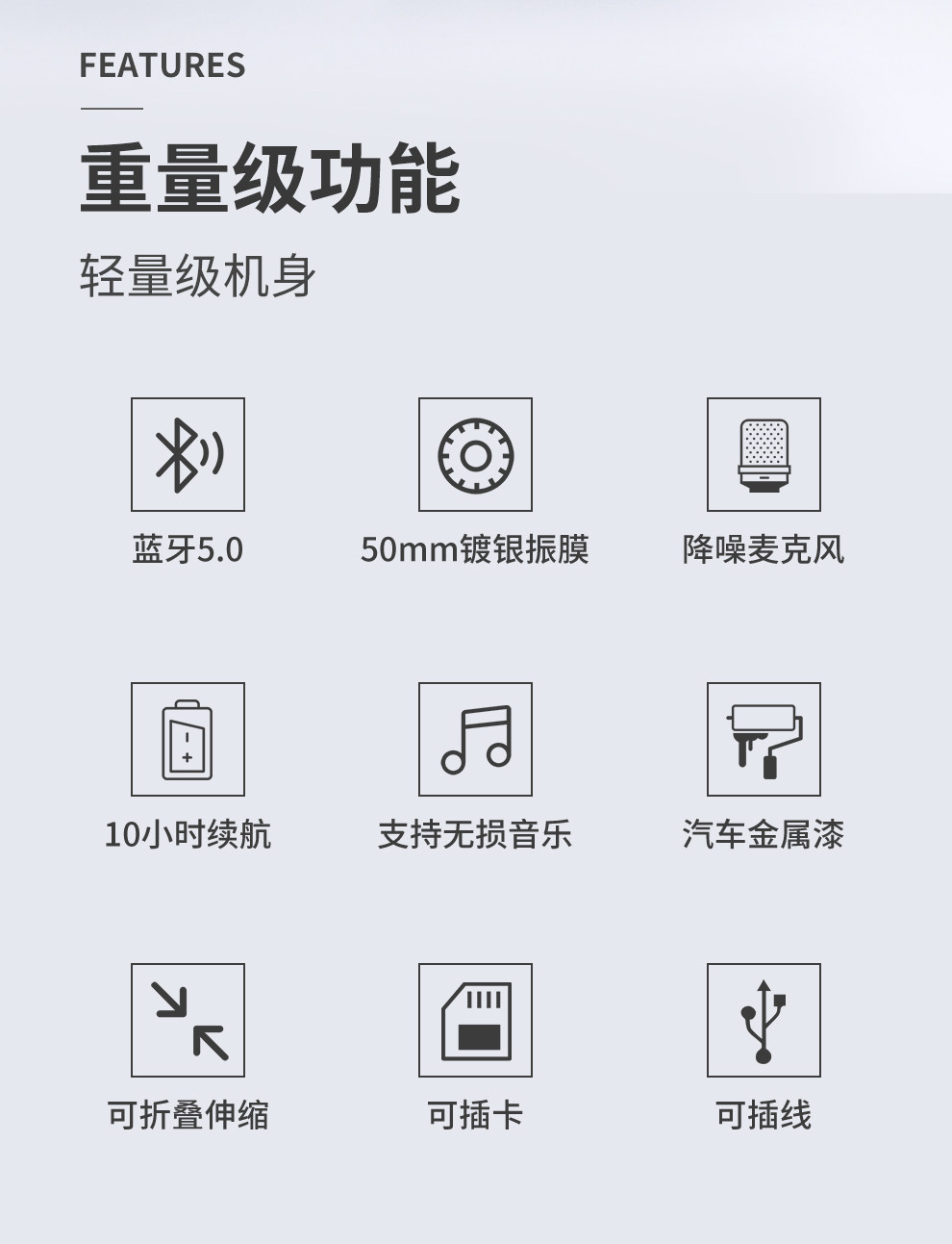 FEATURES

重量级功能

轻量级机身

蓝牙5.0

50mm镀银振膜

降噪麦克风

10小时续航

支持无损音乐

汽车金属漆

可折叠伸缩

可插卡

可插线