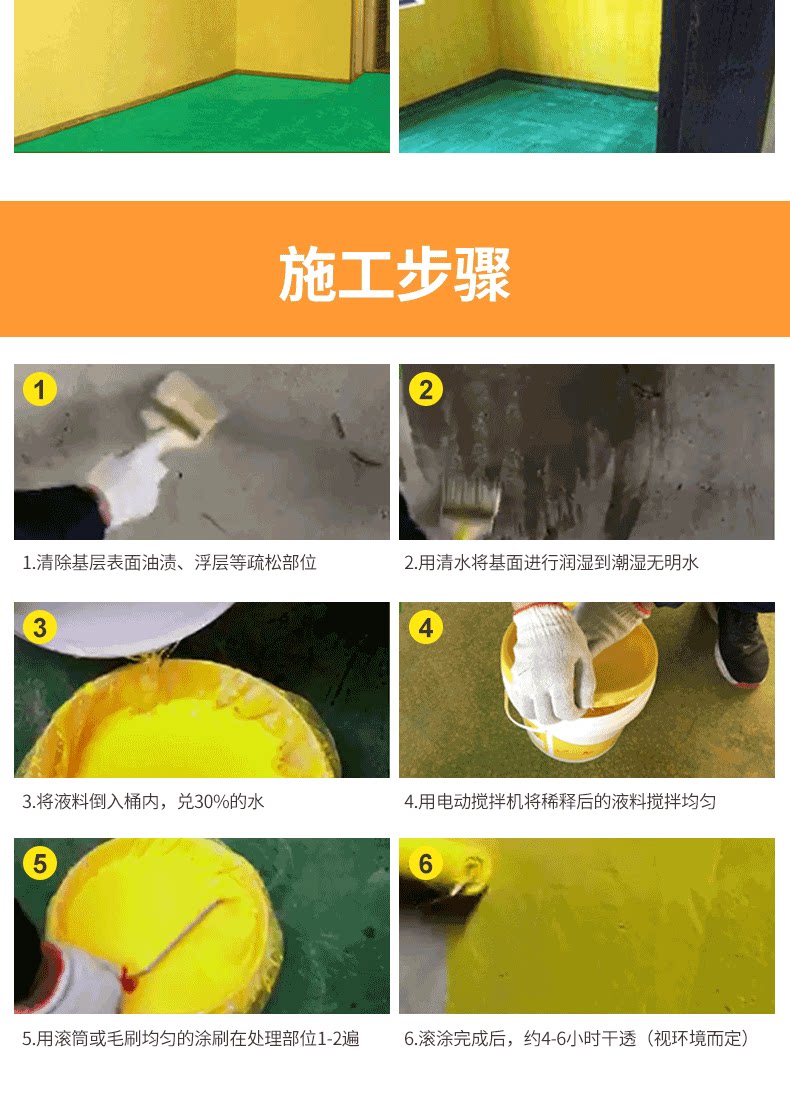 施工步骤

1

1.清除基层表面油渍、浮层等疏松部位

2

2.用清水将基面进行润湿到潮湿无明水

3

3.将液料倒入桶内，兑30%的水

4

4.用电动搅拌机将稀释后的液料搅拌均匀

5

5.用滚筒或毛刷均匀的涂刷在处理部位1-2遍

6

6.滚涂完成后，约4-6小时干透（视环境而定）