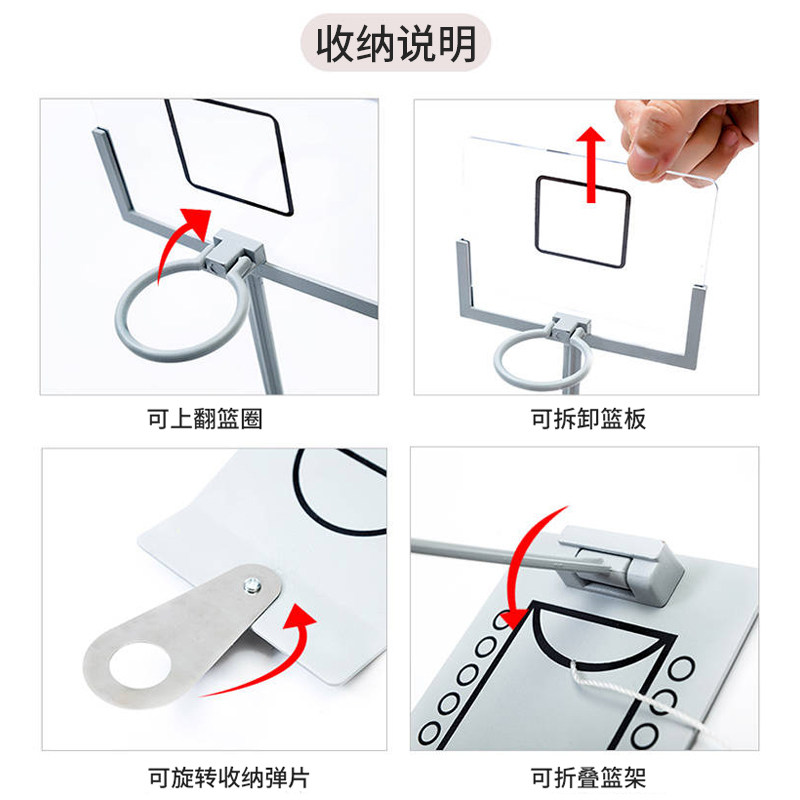 收纳说明

可上翻篮圈

可拆卸篮板

可旋转收纳弹片

可折叠篮架