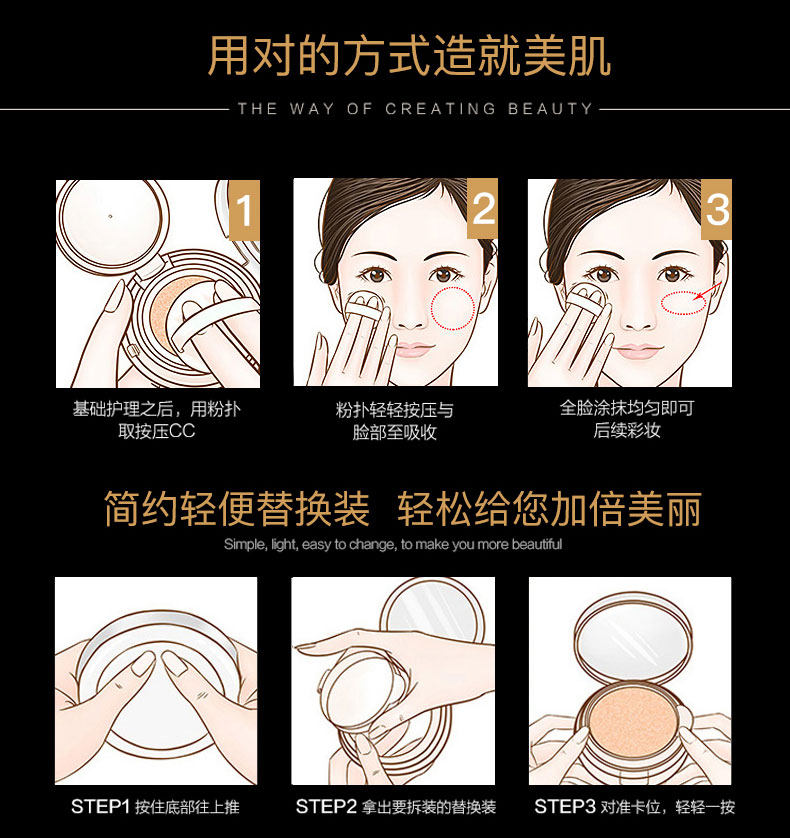 用对的方式造就美肌

THE WAY OF CREATING BEAUTY

1

基础护理之后，用粉扑取按压CC

2

粉扑轻轻按压与脸部至吸收

3

全脸涂抹均匀即可后续彩妆

简约轻便替换装 轻松给您加倍美丽

Simple, light, easy to change, to make you more beautiful

STEP1 按住底部往上推

STEP2 拿出要拆装的替换装

STEP3 对准卡位，轻轻一按