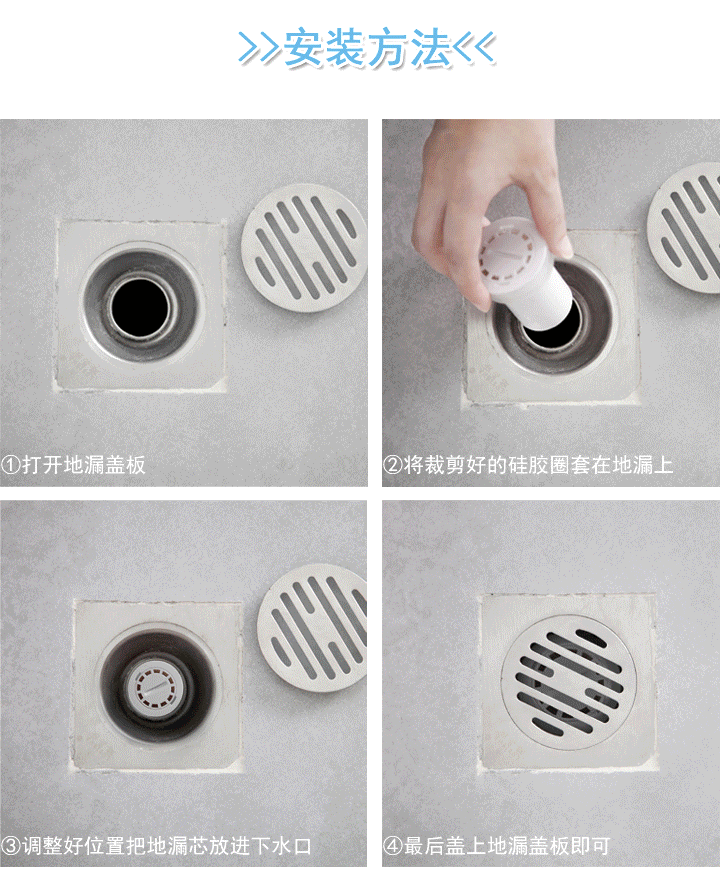 >>安装方法<<

①打开地漏盖板

②将裁剪好的硅胶圈套在地漏上

③调整好位置把地漏芯放进下水口

④最后盖上地漏盖板即可