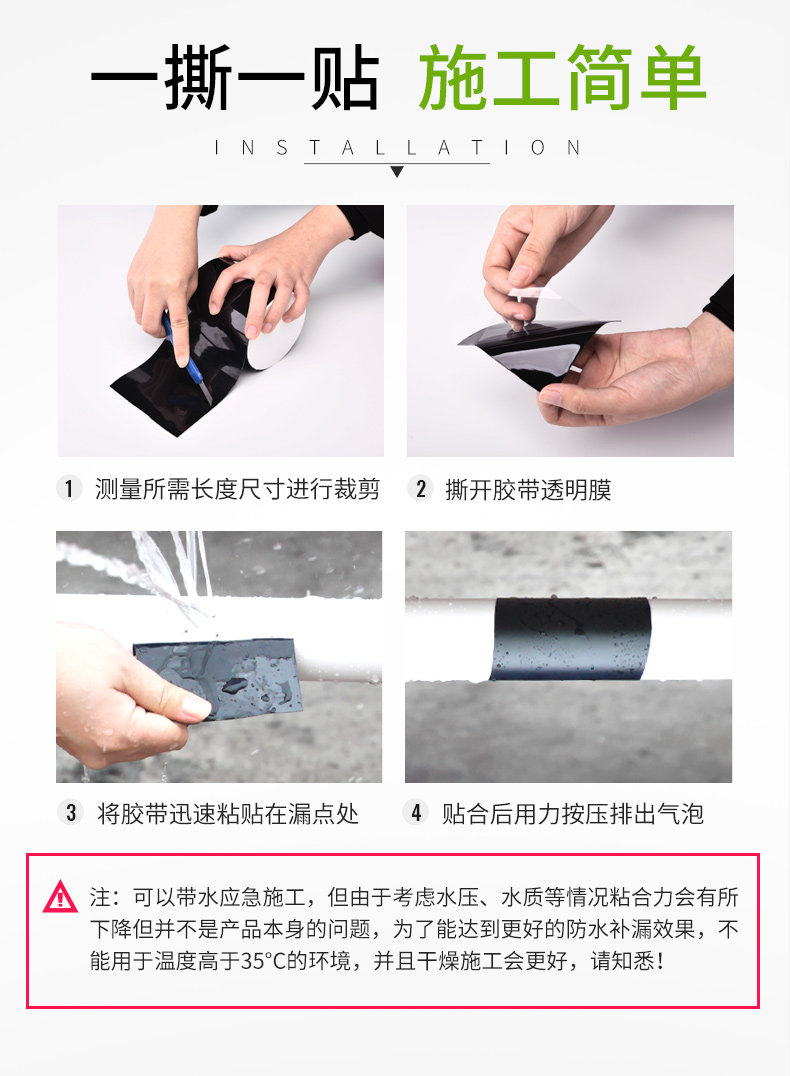 一撕一贴 施工简单

INSTALLATION

1 测量所需长度尺寸进行裁剪

2 撕开胶带透明膜

3 将胶带迅速粘贴在漏点处

4 贴合后用力按压排出气泡

注：可以带水应急施工，但由于考虑水压、水质等情况粘合力会有所下降但并不是产品本身的问题，为了能达到更好的防水补漏效果，不能用于温度高于35°C的环境，并且干燥施工会更好，请知悉！