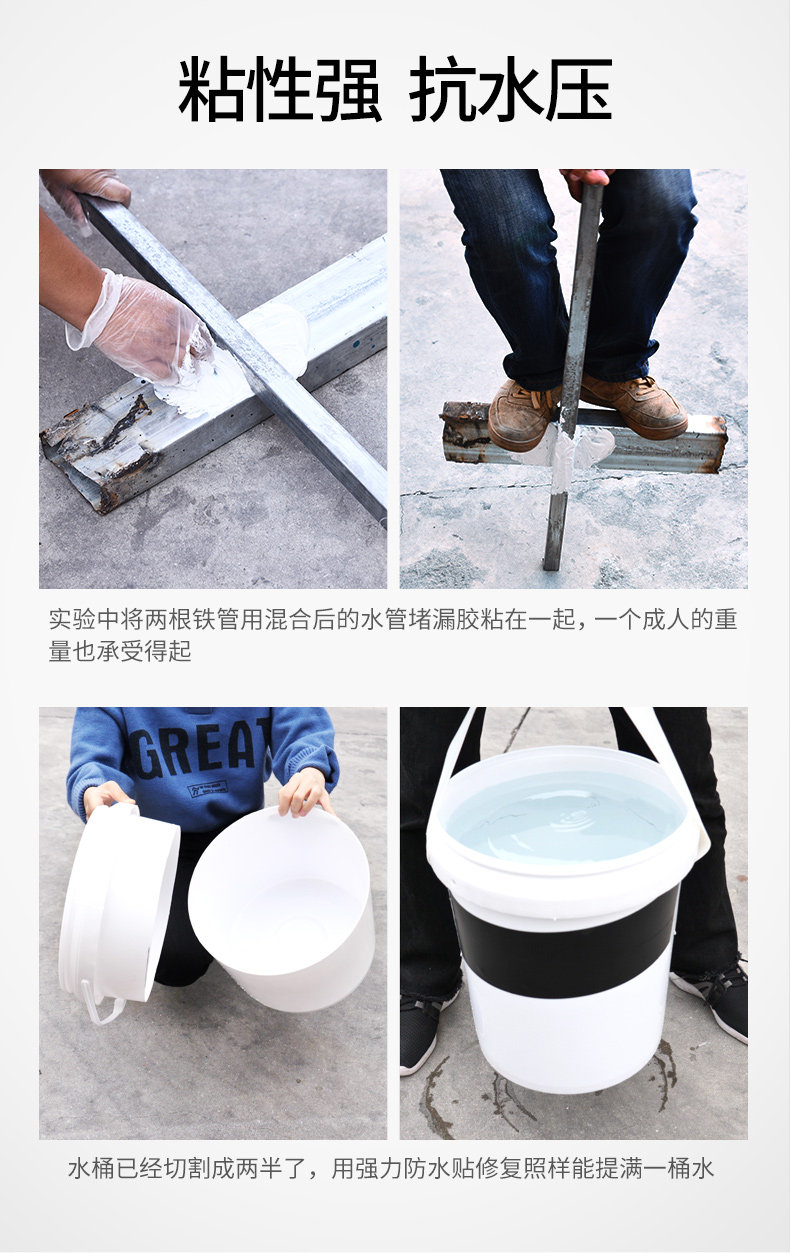 粘性强 抗水压

实验中将两根铁管用混合后的水管堵漏胶粘在一起，一个成人的重量也承受得起

GREAT

水桶已经切割成两半了，用强力防水贴修复照样能提满一桶水