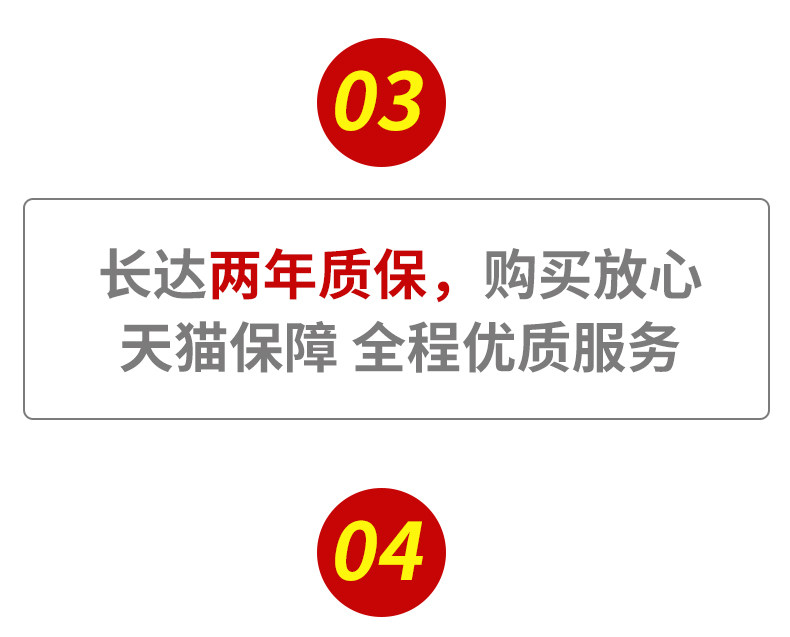 03

长达两年质保，购买放心
天猫保障 全程优质服务

04