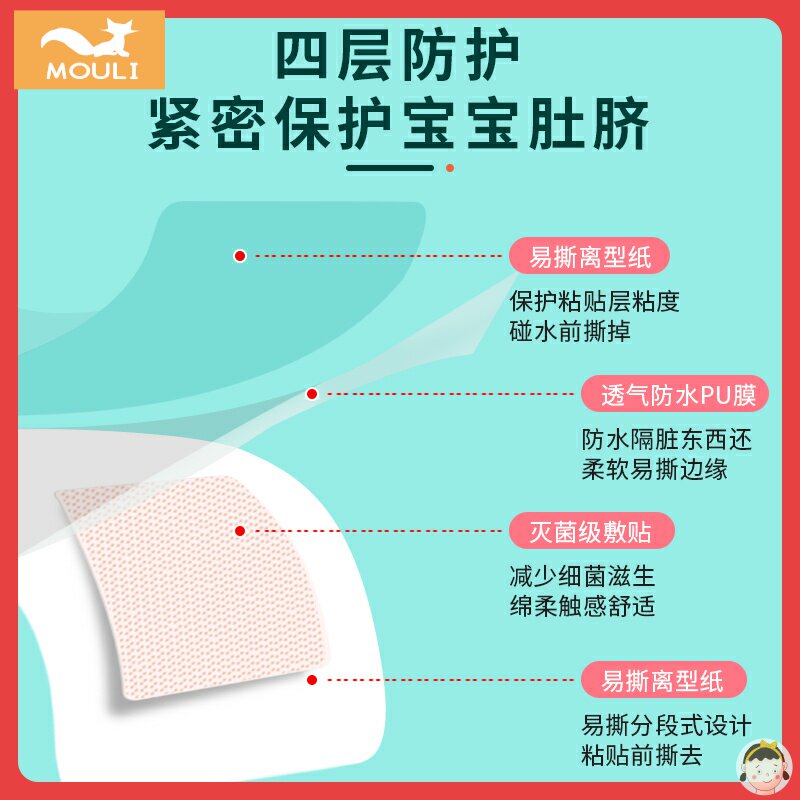 MOULI

四层防护
紧密保护宝宝肚脐

易撕离型纸
保护粘贴层粘度
碰水前撕掉

透气防水PU膜
防水隔脏东西还
柔软易撕边缘

灭菌级敷贴
减少细菌滋生
绵柔触感舒适

易撕离型纸
易撕分段式设计
粘贴前撕去