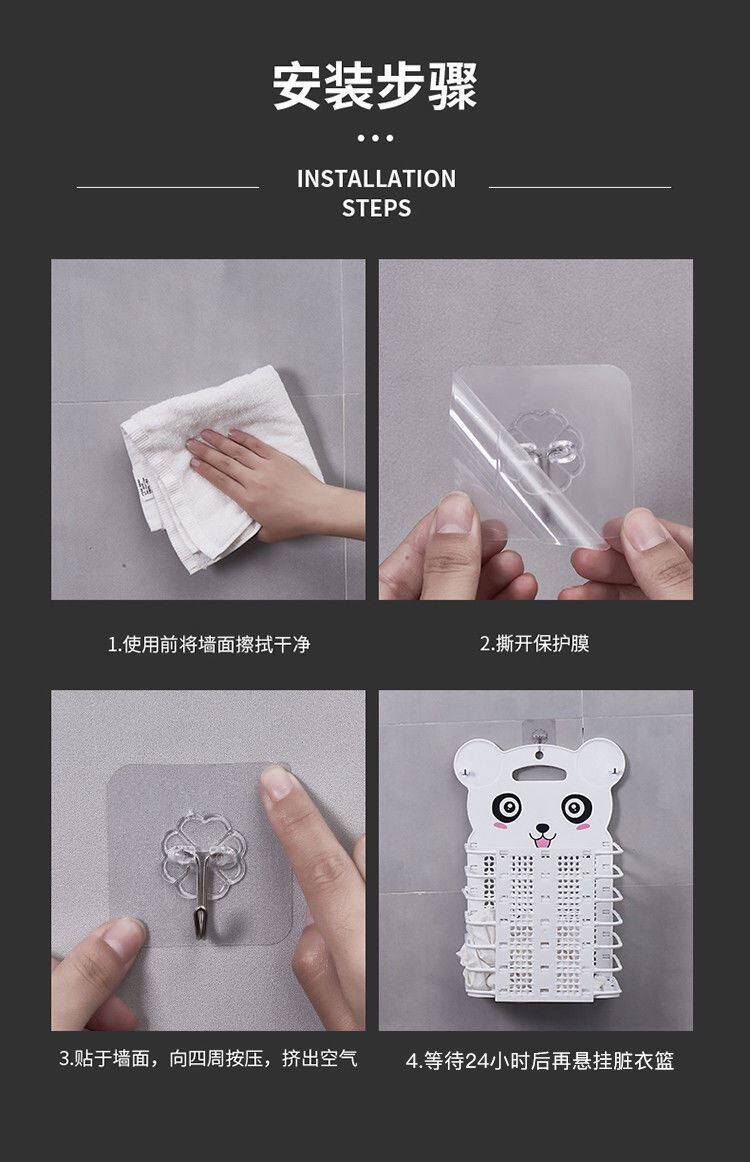 安装步骤

INSTALLATION
STEPS

1.使用前将墙面擦拭干净

2.撕开保护膜

3.贴于墙面，向四周按压，挤出空气

4.等待24小时后再悬挂脏衣篮