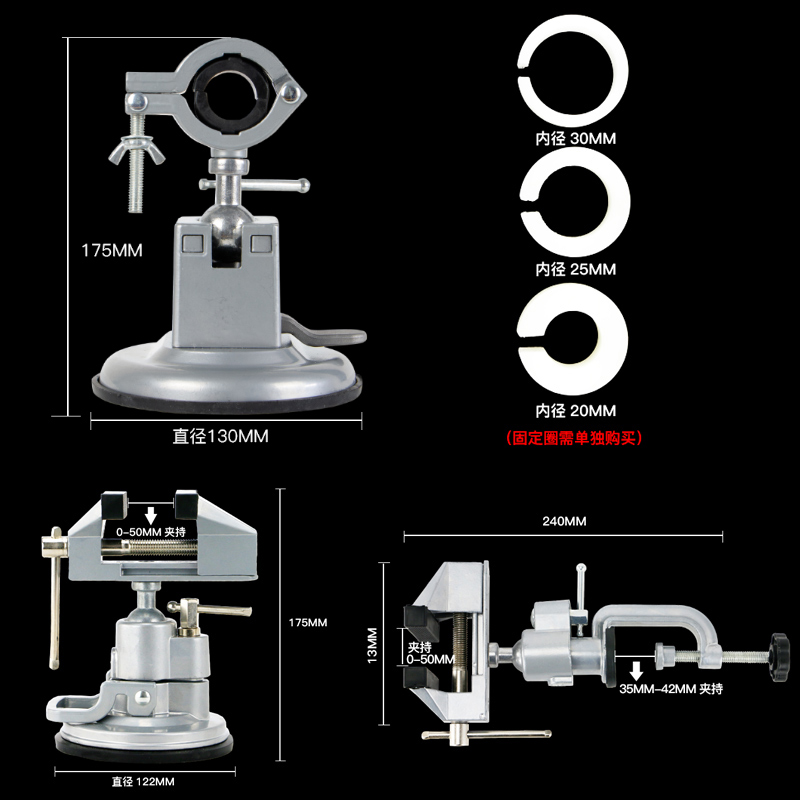 175MM

直径130MM

内径 30MM

内径 25MM

内径 20MM

(固定圈需单独购买)

0-50MM 夹持

175MM

直径 122MM

240MM

13MM

夹持
0-50MM

35MM-42MM 夹持