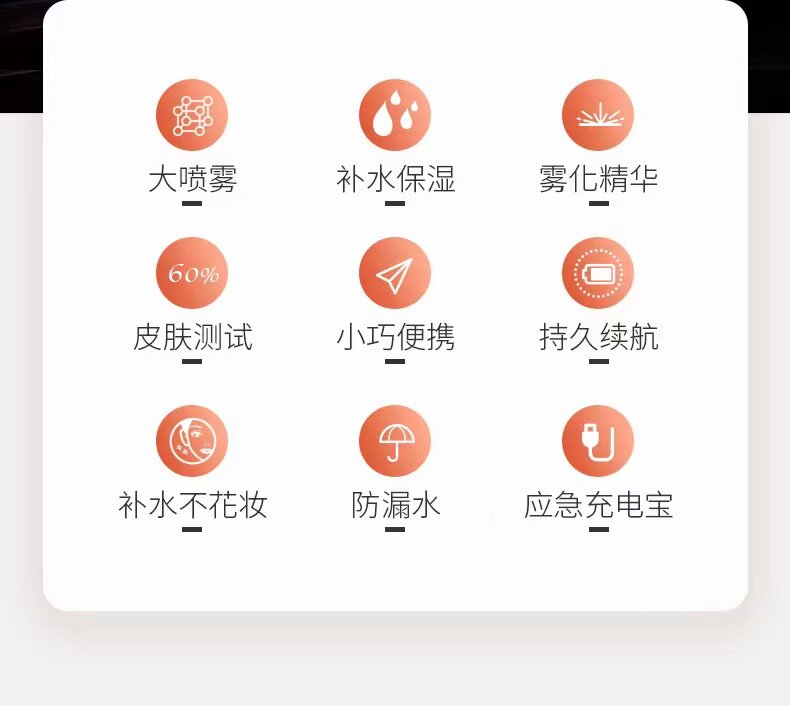 大喷雾

补水保湿

雾化精华

60%

皮肤测试

小巧便携

持久续航

补水不花妆

防漏水

应急充电宝