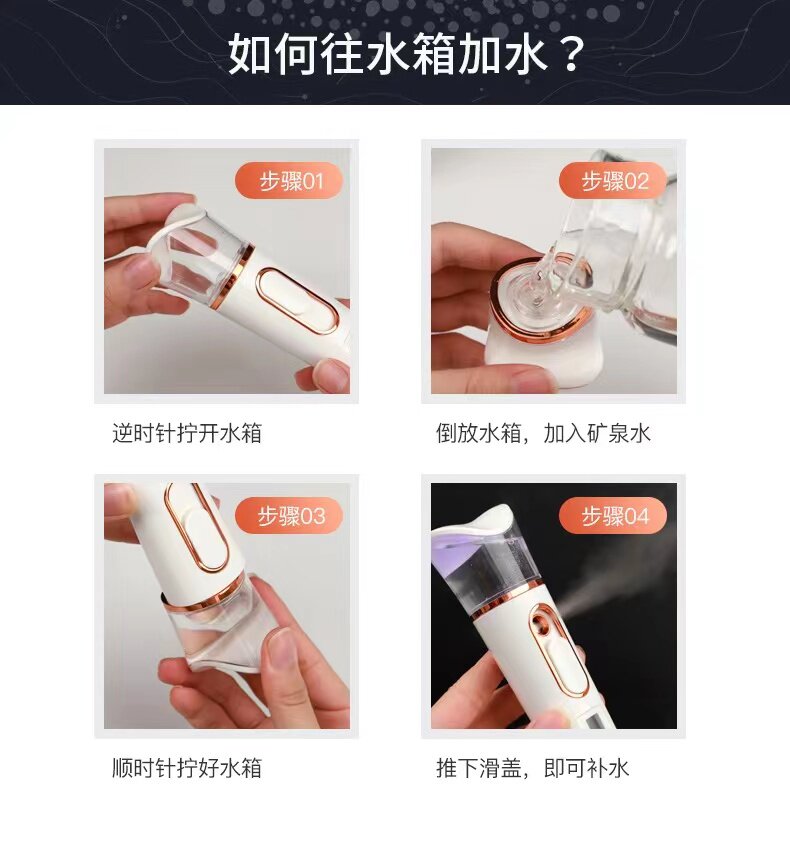 如何往水箱加水？

步骤01

逆时针拧开水箱

步骤02

倒放水箱，加入矿泉水

步骤03

顺时针拧好水箱

步骤04

推下滑盖，即可补水