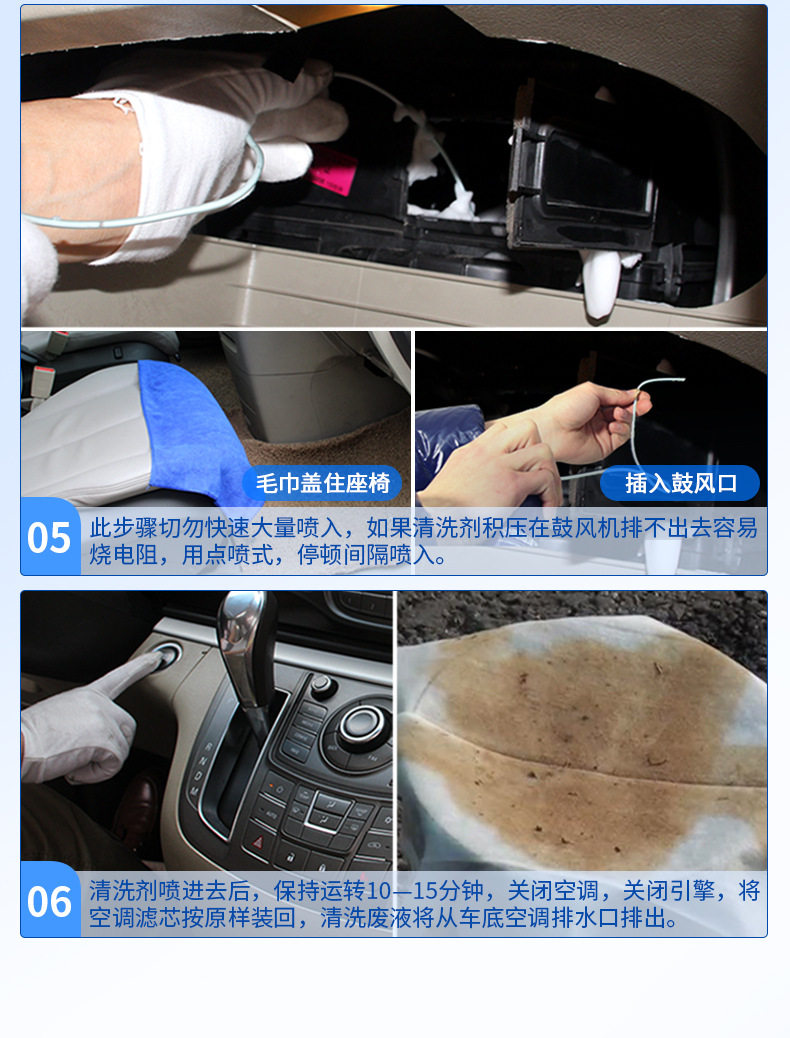 毛巾盖住座椅

插入鼓风口

05 此步骤切勿快速大量喷入，如果清洗剂积压在鼓风机排不出去容易烧电阻，用点喷式，停顿间隔喷入。

06 清洗剂喷进去后，保持运转10—15分钟，关闭空调，关闭引擎，将空调滤芯按原样装回，清洗废液将从车底空调排水口排出。