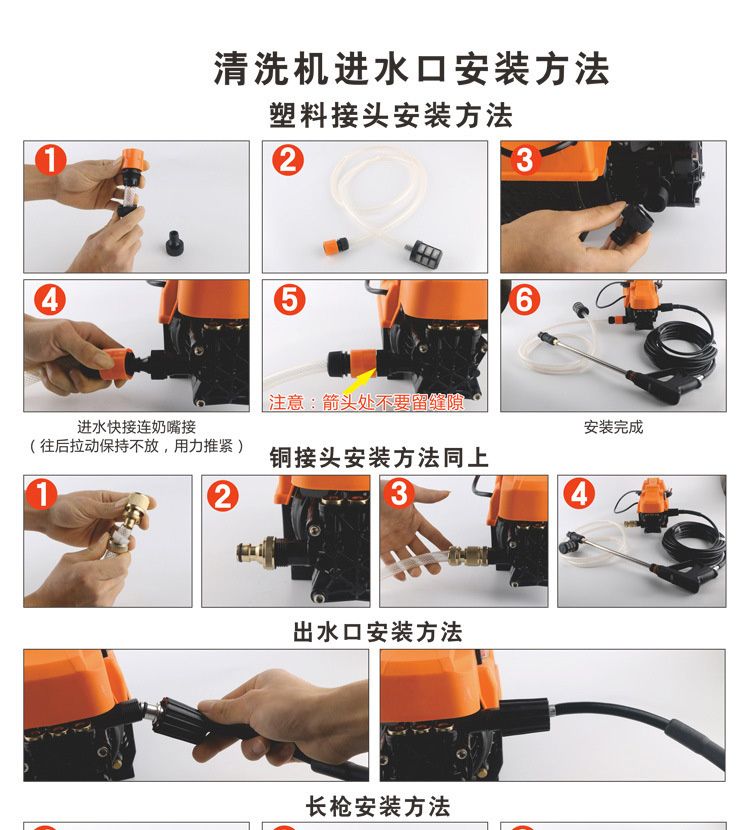 清洗机进水口安装方法

塑料接头安装方法

1

2

3

4

5

注意：箭头处不要留缝隙

6

进水快接连奶嘴接
（往后拉动保持不放，用力推紧）

安装完成

铜接头安装方法同上

1

2

3

4

出水口安装方法

长枪安装方法