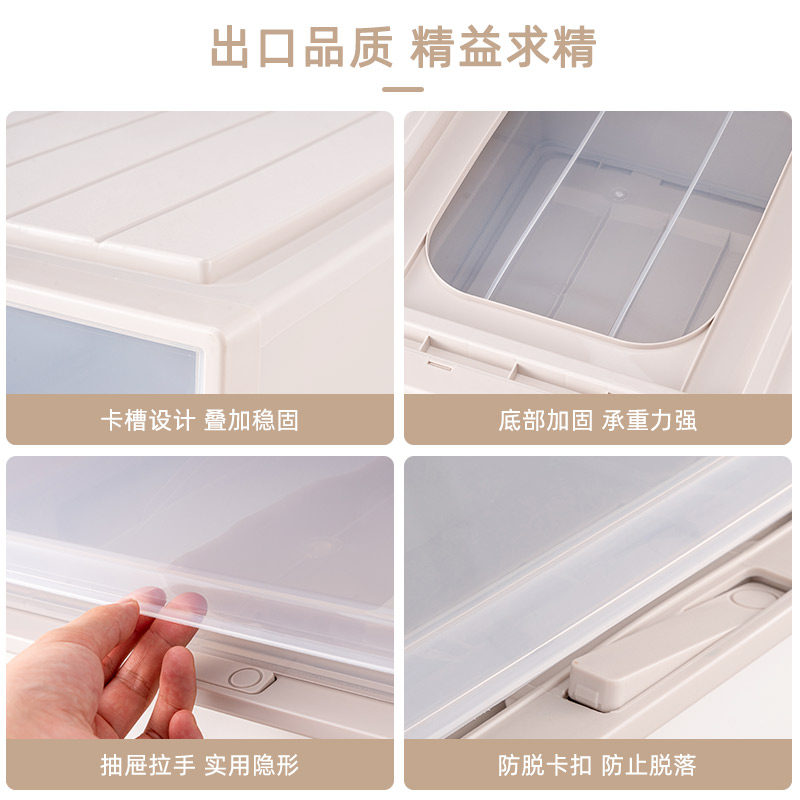 出口品质 精益求精

卡槽设计 叠加稳固

底部加固 承重力强

抽屉拉手 实用隐形

防脱卡扣 防止脱落