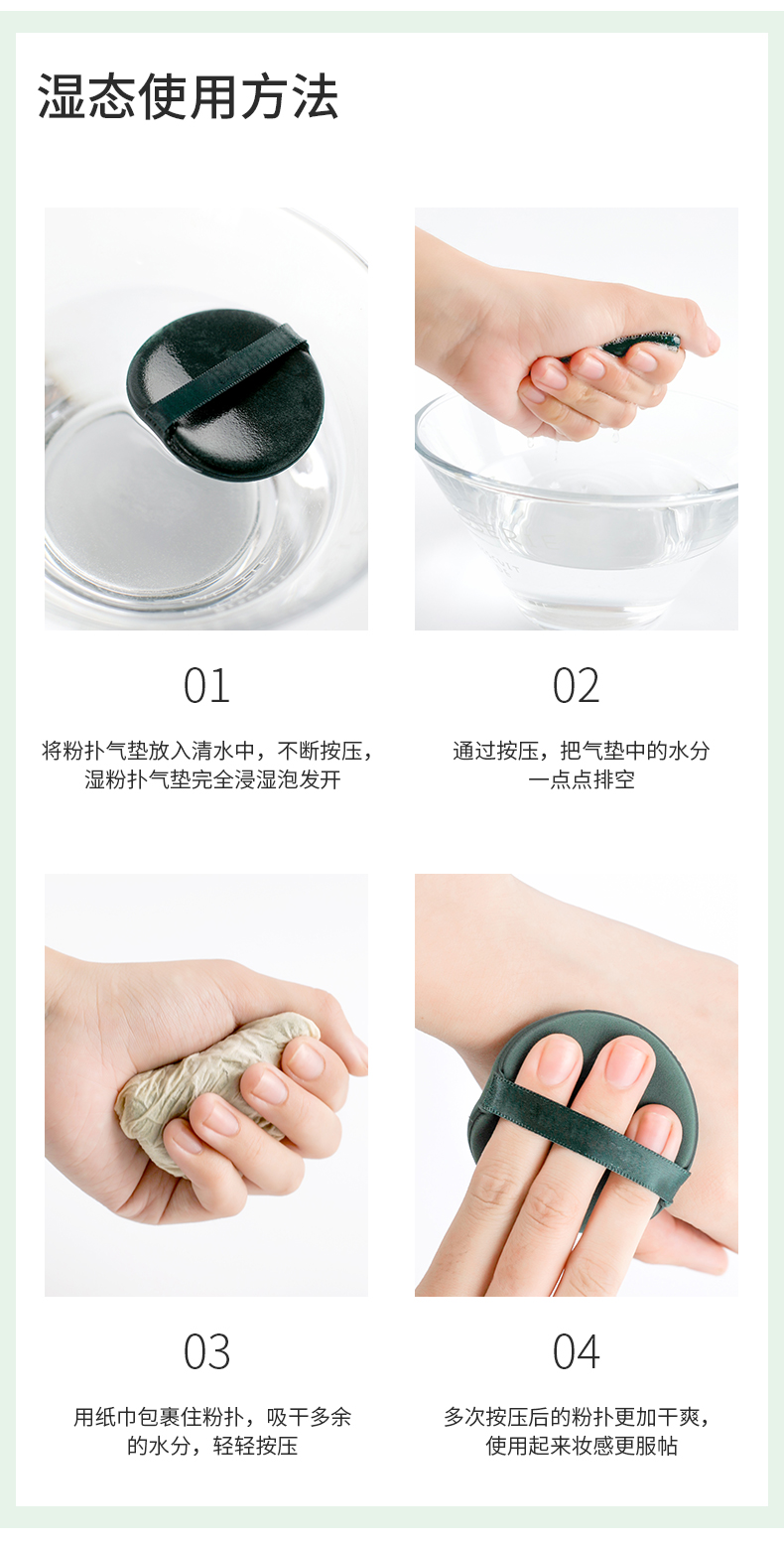 湿态使用方法

01

将粉扑气垫放入清水中，不断按压，湿粉扑气垫完全浸湿泡发开

02

通过按压，把气垫中的水分一点点排空

03

用纸巾包裹住粉扑，吸干多余的水分，轻轻按压

04

多次按压后的粉扑更加干爽，使用起来妆感更服帖