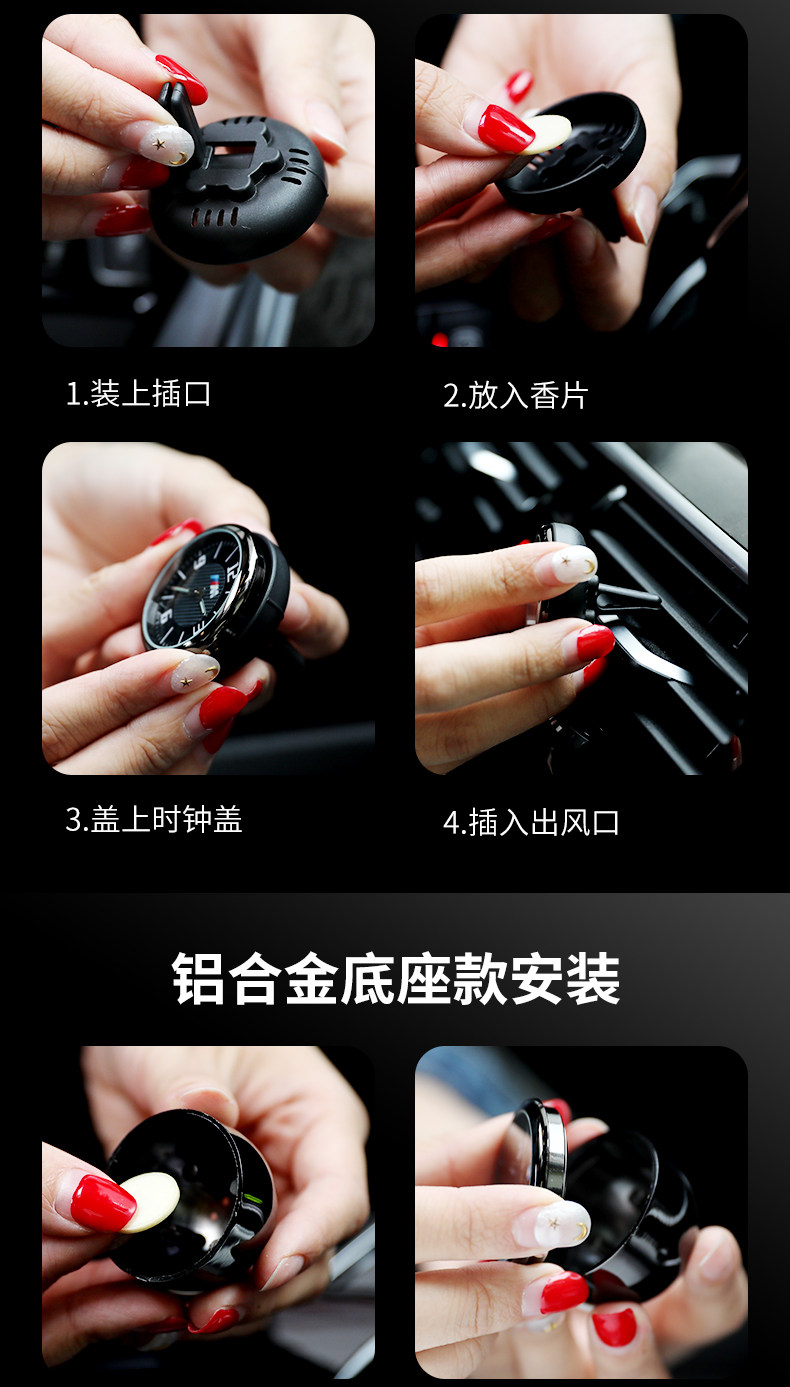 1.装上插口

2.放入香片

3.盖上时钟盖

4.插入出风口

铝合金底座款安装