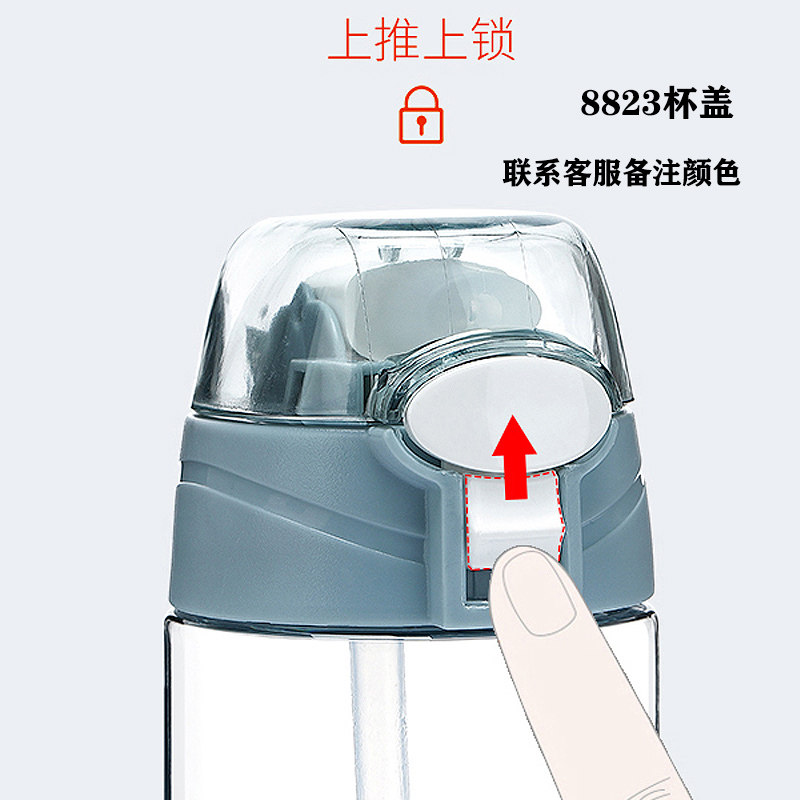 上推上锁

8823杯盖

联系客服备注颜色