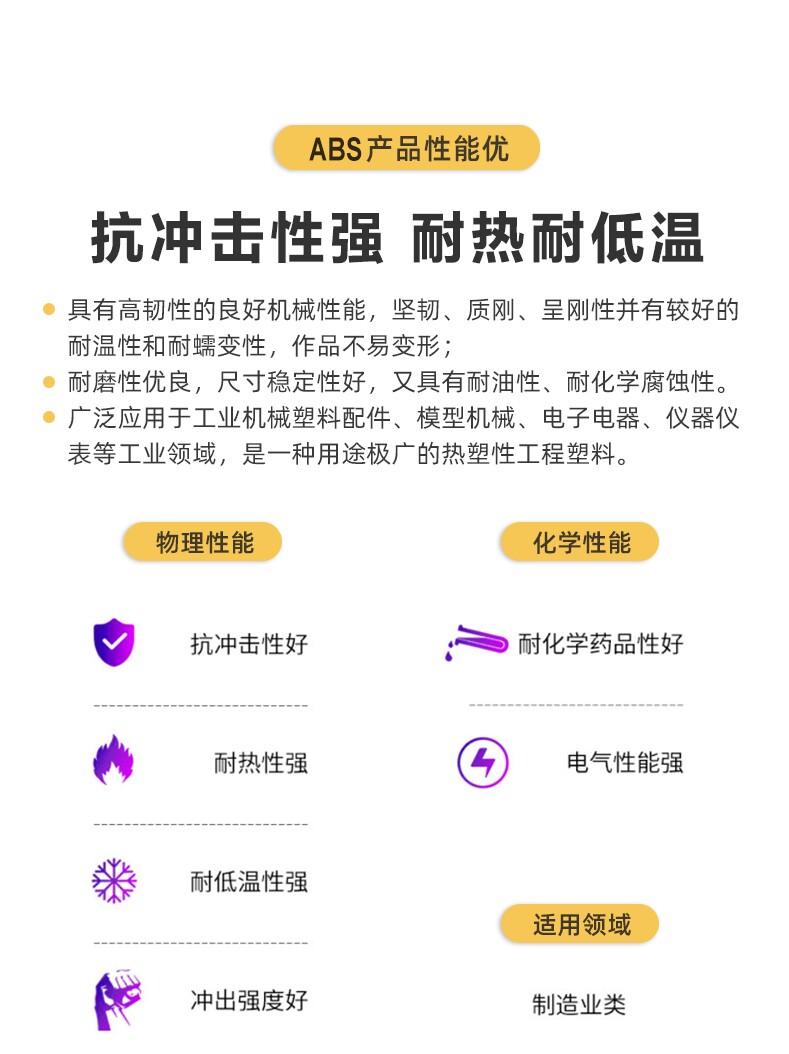 ABS产品性能优

抗冲击性强 耐热耐低温

• 具有高韧性的良好机械性能，坚韧、质刚、呈刚性并有较好的耐温性和耐蠕变性，作品不易变形；
• 耐磨性优良，尺寸稳定性好，又具有耐油性、耐化学腐蚀性。
• 广泛应用于工业机械塑料配件、模型机械、电子电器、仪器仪表等工业领域，是一种用途极广的热塑性工程塑料。

物理性能

抗冲击性好

耐热性强

耐低温性强

冲出强度好

化学性能

耐化学药品性好

电气性能强

适用领域

制造业类