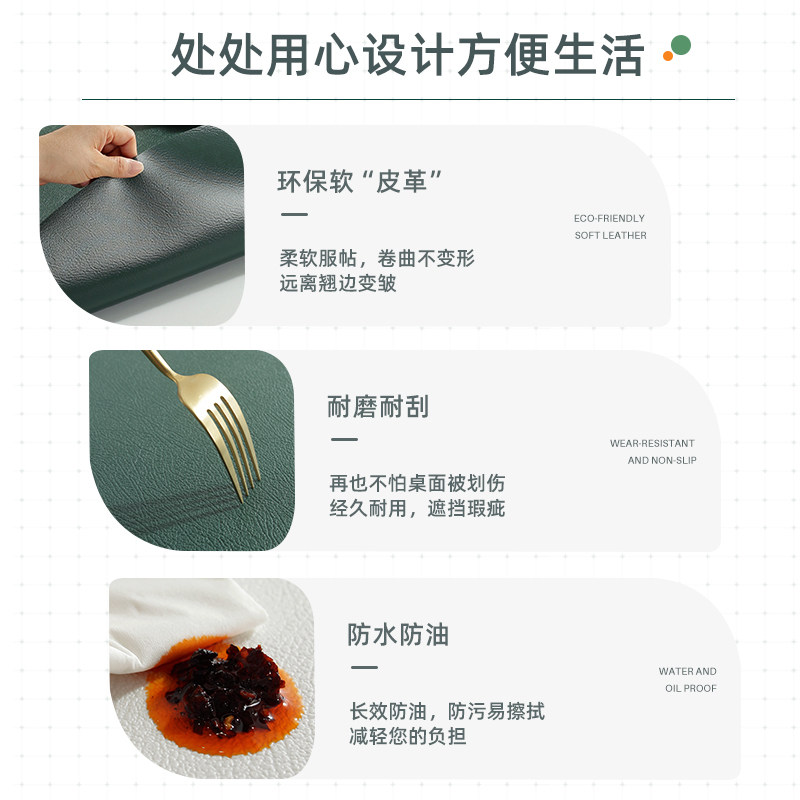 处处用心设计方便生活

环保软“皮革”

ECO-FRIENDLY
SOFT LEATHER

柔软服帖，卷曲不变形
远离翘边变皱

耐磨耐刮

WEAR-RESISTANT
AND NON-SLIP

再也不怕桌面被划伤
经久耐用，遮挡瑕疵

防水防油

WATER AND
OIL PROOF

长效防油，防污易擦拭
减轻您的负担