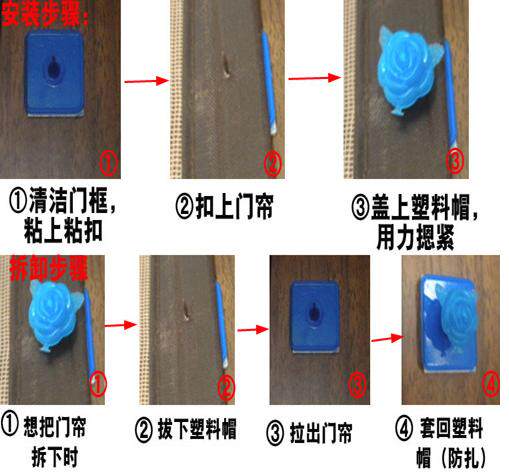 安装步骤:

①

②

③

①清洁门框，粘上粘扣

②扣上门帘

③盖上塑料帽，用力摁紧

拆卸步骤

①

②

③

④

① 想把门帘拆下时

② 拔下塑料帽

③ 拉出门帘

④ 套回塑料帽（防扎）