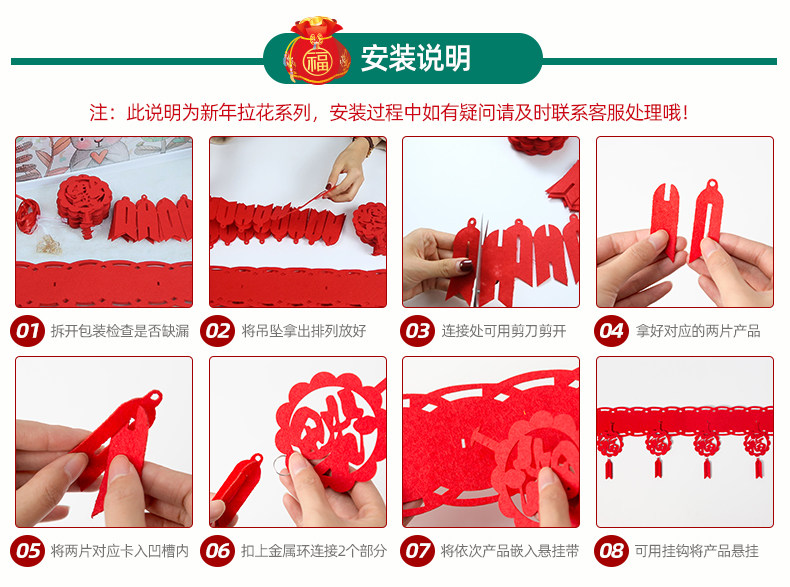 福

安装说明

注：此说明为新年拉花系列，安装过程中如有疑问请及时联系客服处理哦！

01 拆开包装检查是否缺漏

02 将吊坠拿出排列放好

03 连接处可用剪刀剪开

04 拿好对应的两片产品

05 将两片对应卡入凹槽内

06 扣上金属环连接2个部分

07 将依次产品嵌入悬挂带

08 可用挂钩将产品悬挂