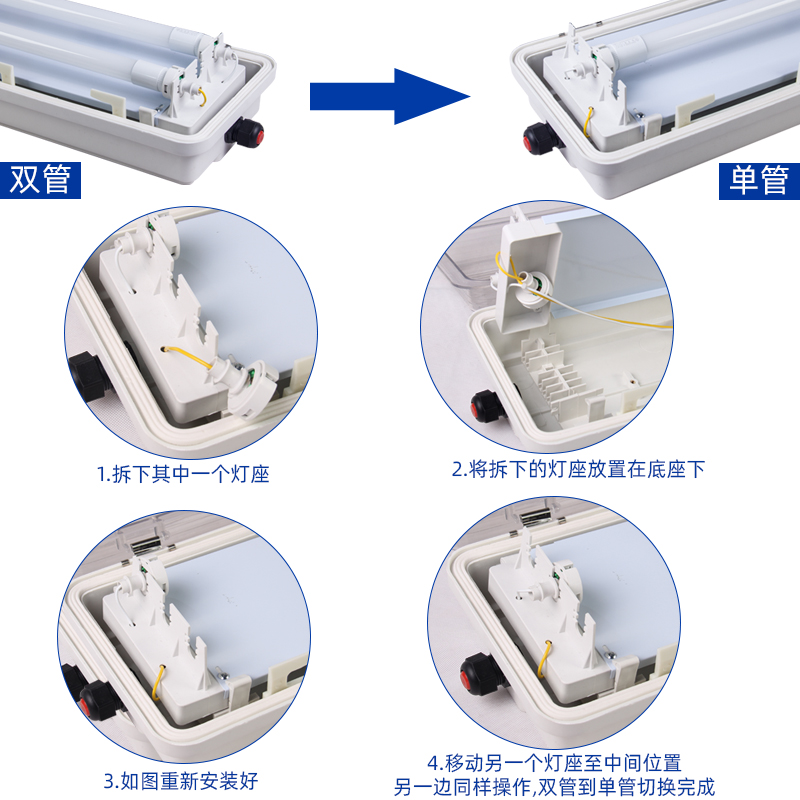 双管

单管

1.拆下其中一个灯座

2.将拆下的灯座放置在底座下

3.如图重新安装好

4.移动另一个灯座至中间位置
另一边同样操作,双管到单管切换完成