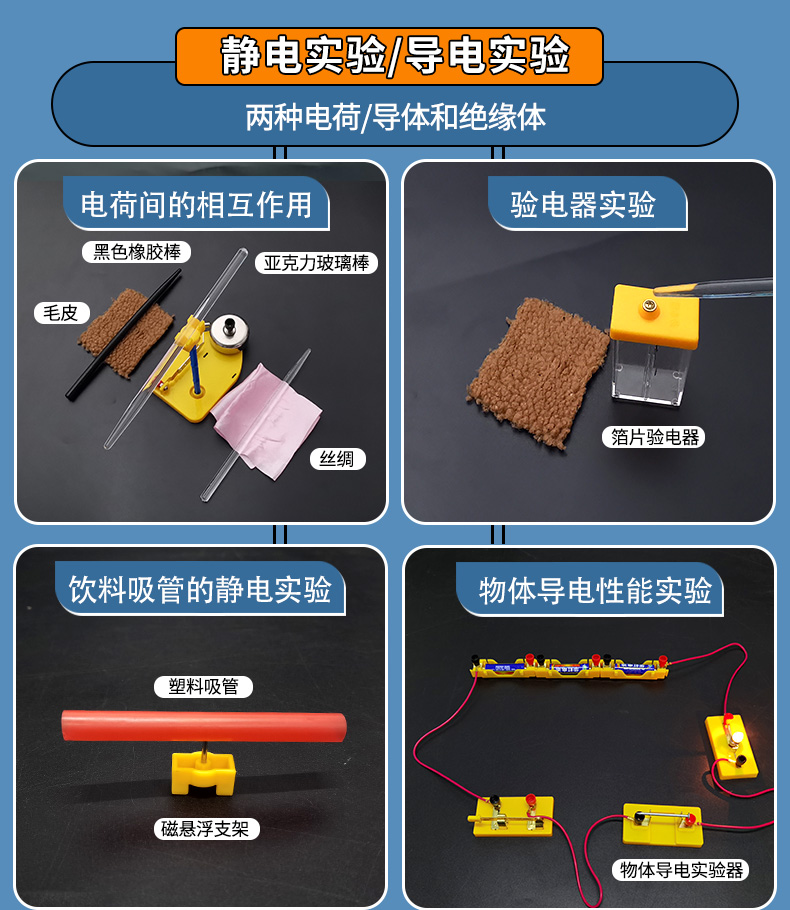 静电实验/导电实验

两种电荷/导体和绝缘体

电荷间的相互作用

黑色橡胶棒

亚克力玻璃棒

毛皮

丝绸

验电器实验

箔片验电器

饮料吸管的静电实验

塑料吸管

磁悬浮支架

物体导电性能实验

物体导电实验器