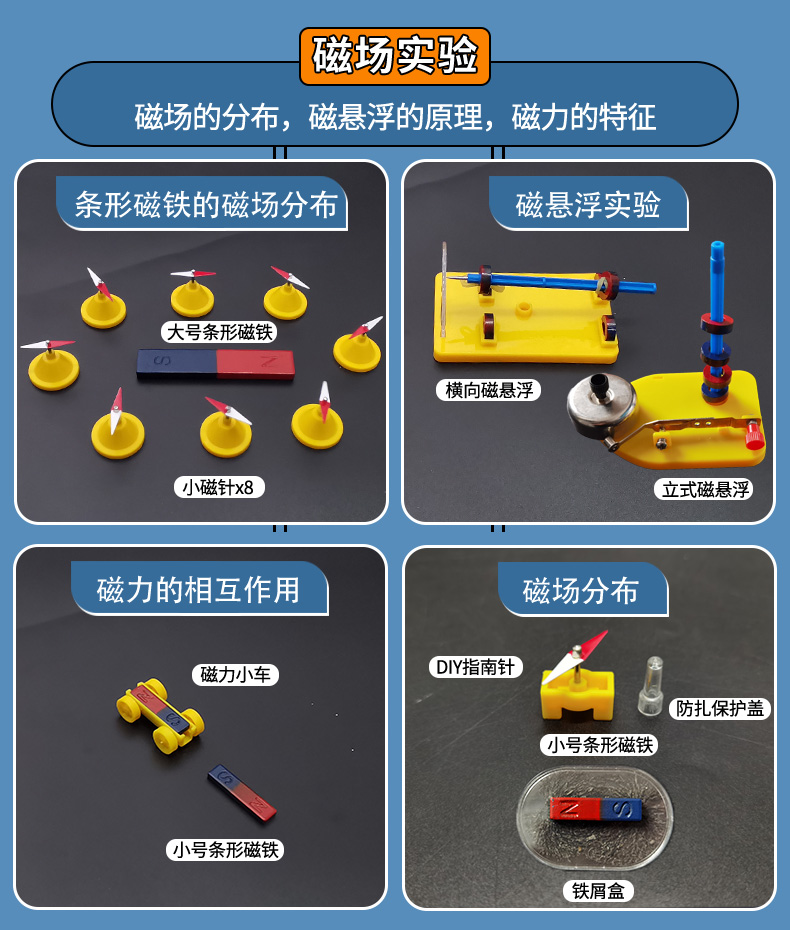 磁场实验

磁场的分布，磁悬浮的原理，磁力的特征

条形磁铁的磁场分布

大号条形磁铁

S N

小磁针x8

磁悬浮实验

横向磁悬浮

立式磁悬浮

磁力的相互作用

磁力小车

小号条形磁铁

磁场分布

DIY指南针

防扎保护盖

小号条形磁铁

N S

铁屑盒