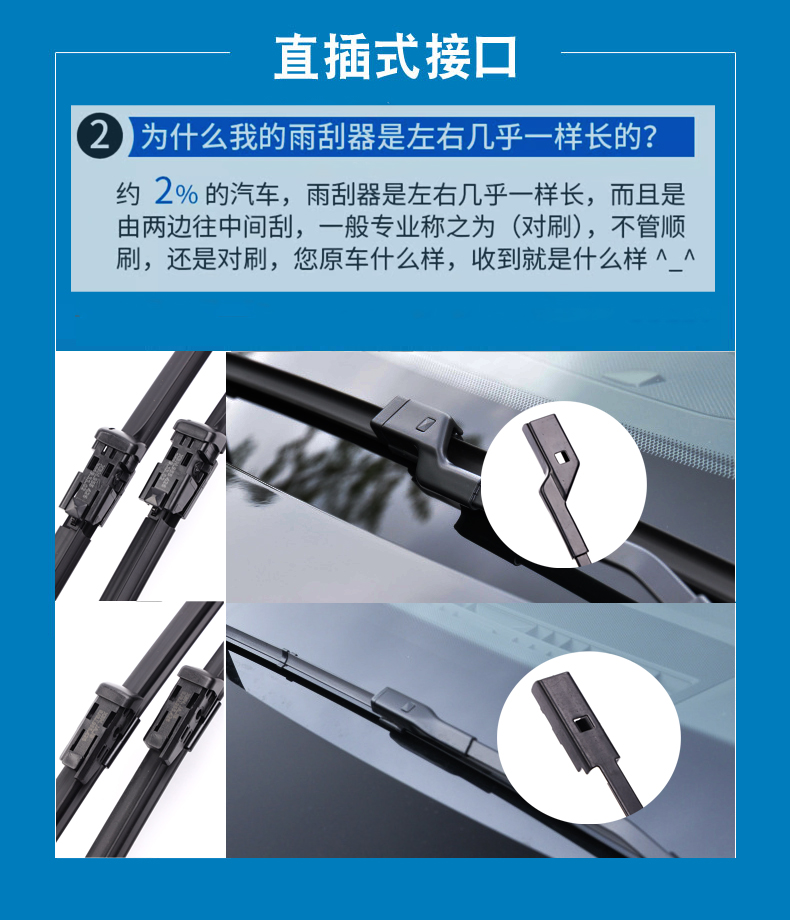 直插式接口

2 为什么我的雨刮器是左右几乎一样长的？

约 2% 的汽车，雨刮器是左右几乎一样长，而且是由两边往中间刮，一般专业称之为（对刷），不管顺刷，还是对刷，您原车什么样，收到就是什么样 ^_^