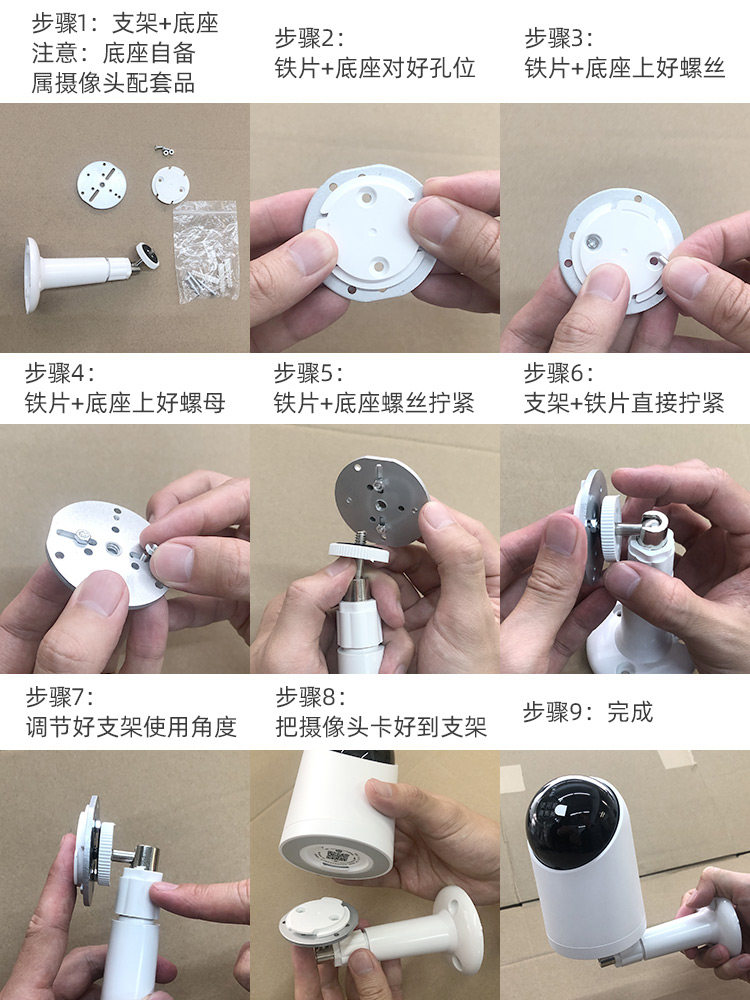 步骤1：支架+底座
注意：底座自备
属摄像头配套品

步骤2：
铁片+底座对好孔位

步骤3：
铁片+底座上好螺丝

步骤4：
铁片+底座上好螺母

步骤5：
铁片+底座螺丝拧紧

步骤6：
支架+铁片直接拧紧

步骤7：
调节好支架使用角度

步骤8：
把摄像头卡好到支架

步骤9：完成