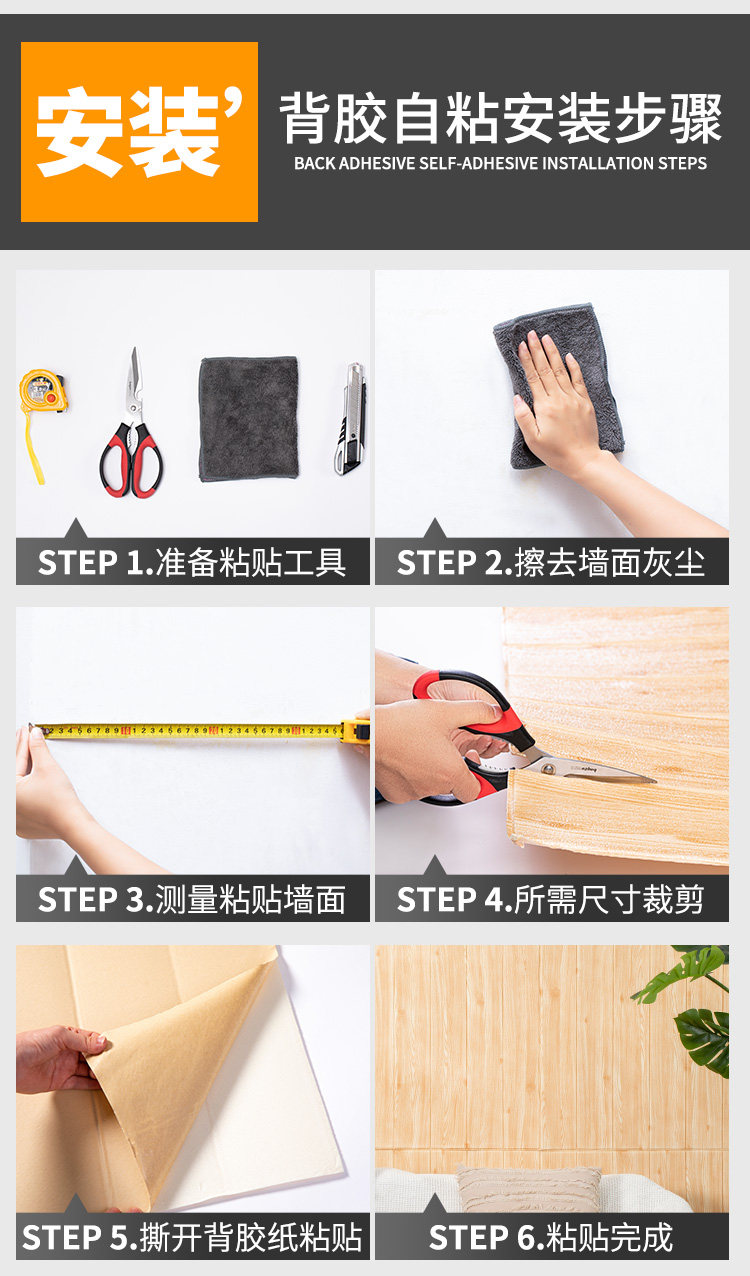 安装’

背胶自粘安装步骤

BACK ADHESIVE SELF-ADHESIVE INSTALLATION STEPS

STEP 1.准备粘贴工具

STEP 2.擦去墙面灰尘

STEP 3.测量粘贴墙面

STEP 4.所需尺寸裁剪

STEP 5.撕开背胶纸粘贴

STEP 6.粘贴完成